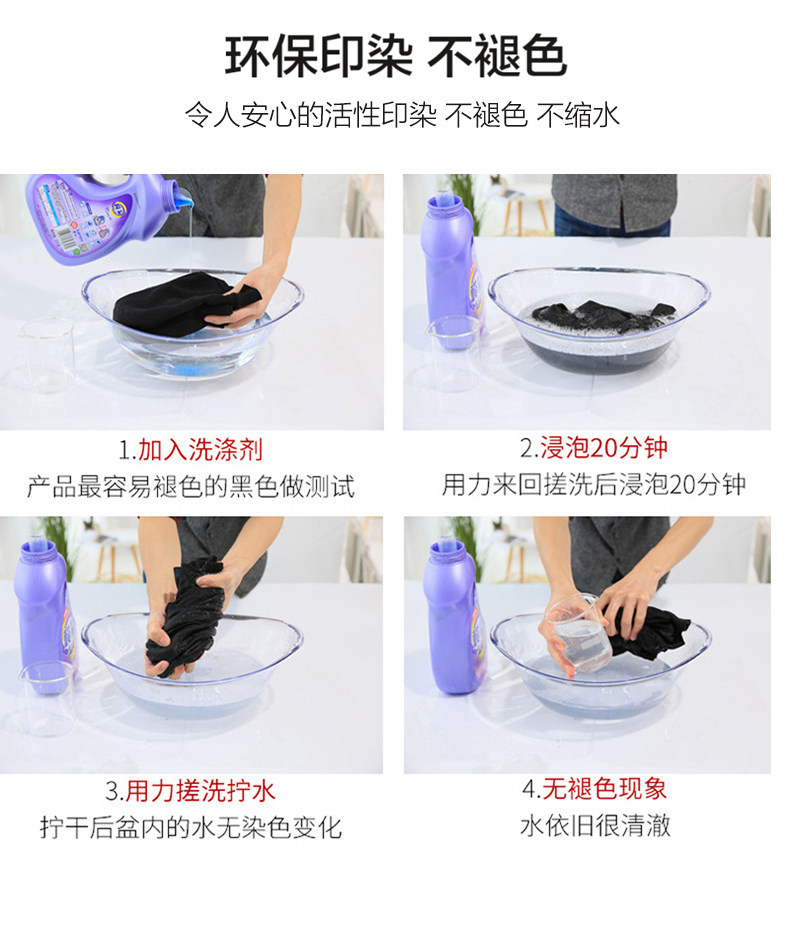 环保印染 不褪色

令人安心的活性印染 不褪色 不缩水

1.加入洗涤剂
产品最容易褪色的黑色做测试

2.浸泡20分钟
用力来回搓洗后浸泡20分钟

3.用力搓洗拧水
拧干后盆内的水无染色变化

4.无褪色现象
水依旧很清澈