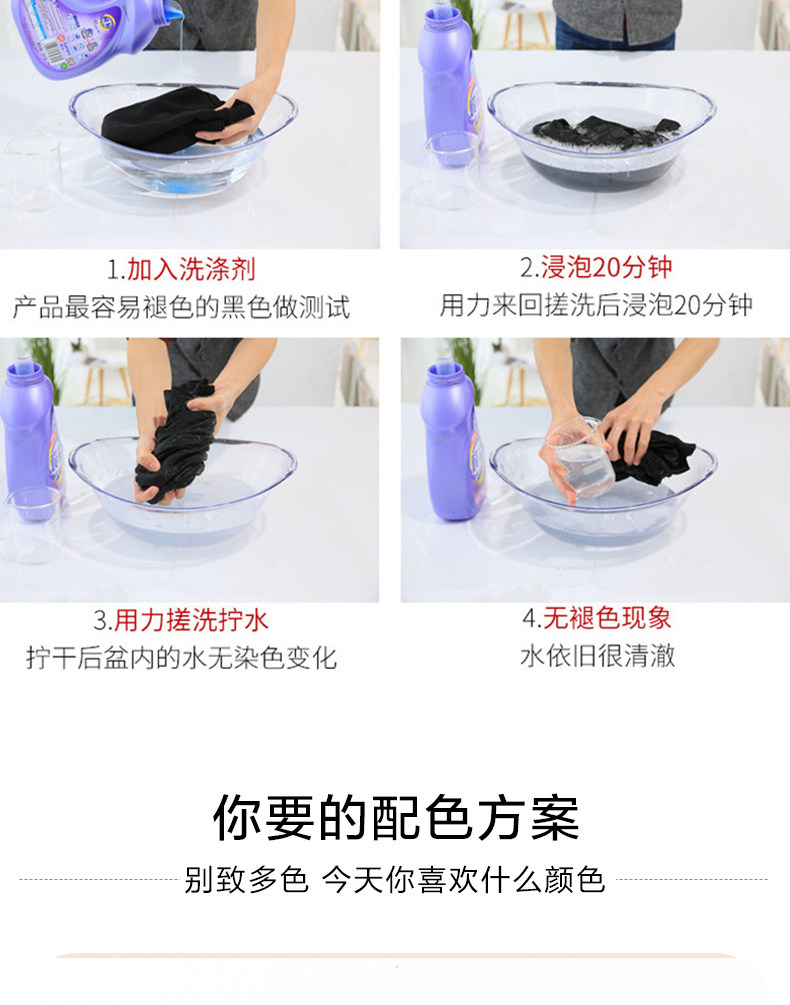 1.加入洗涤剂
产品最容易褪色的黑色做测试

2.浸泡20分钟
用力来回搓洗后浸泡20分钟

3.用力搓洗拧水
拧干后盆内的水无染色变化

4.无褪色现象
水依旧很清澈

你要的配色方案

别致多色 今天你喜欢什么颜色