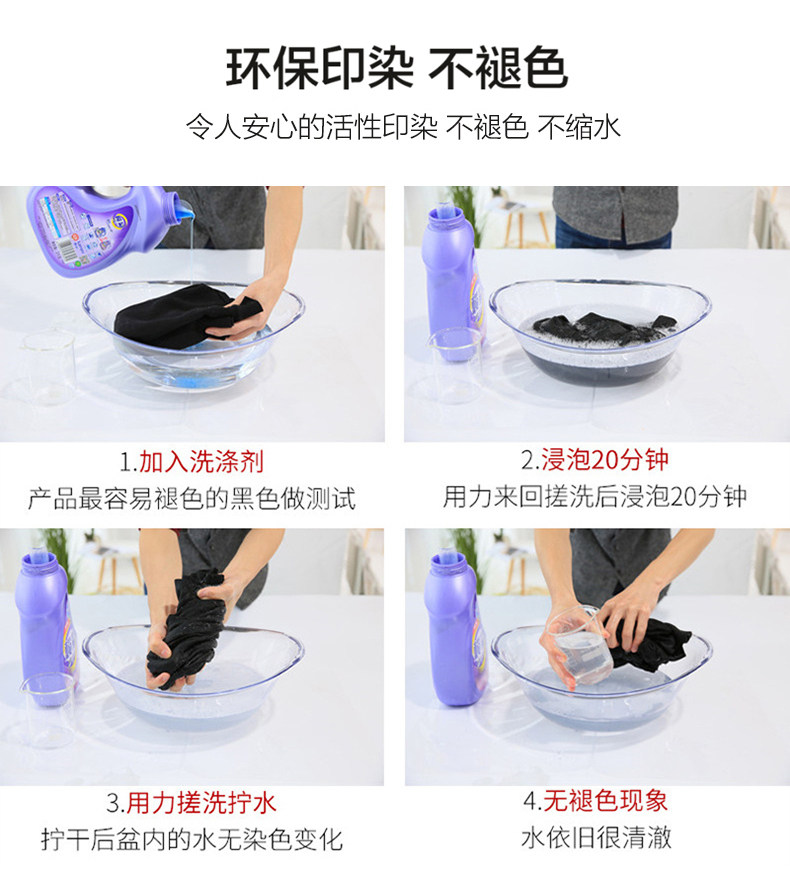 环保印染 不褪色

令人安心的活性印染 不褪色 不缩水

1.加入洗涤剂
产品最容易褪色的黑色做测试

2.浸泡20分钟
用力来回搓洗后浸泡20分钟

3.用力搓洗拧水
拧干后盆内的水无染色变化

4.无褪色现象
水依旧很清澈