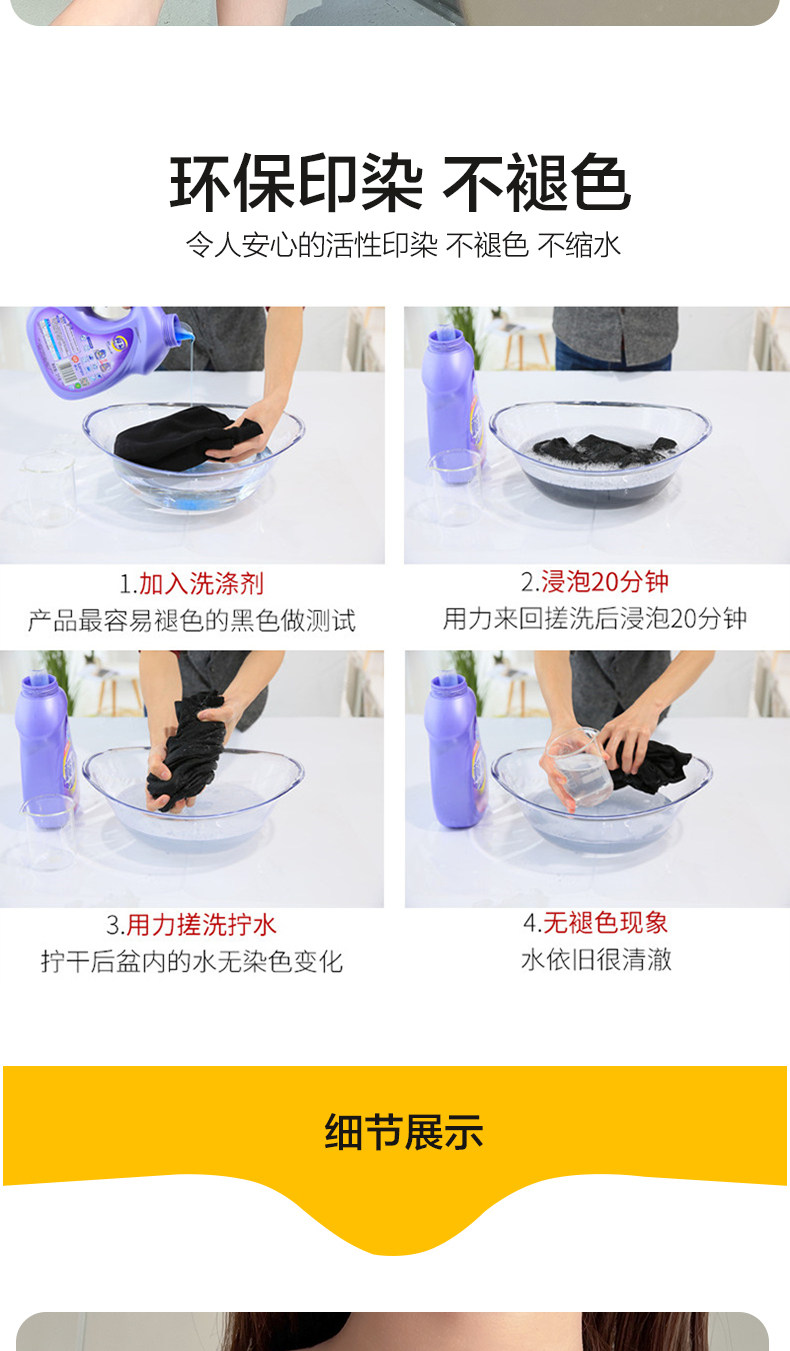 环保印染 不褪色

令人安心的活性印染 不褪色 不缩水

1.加入洗涤剂
产品最容易褪色的黑色做测试

2.浸泡20分钟
用力来回搓洗后浸泡20分钟

3.用力搓洗拧水
拧干后盆内的水无染色变化

4.无褪色现象
水依旧很清澈

细节展示