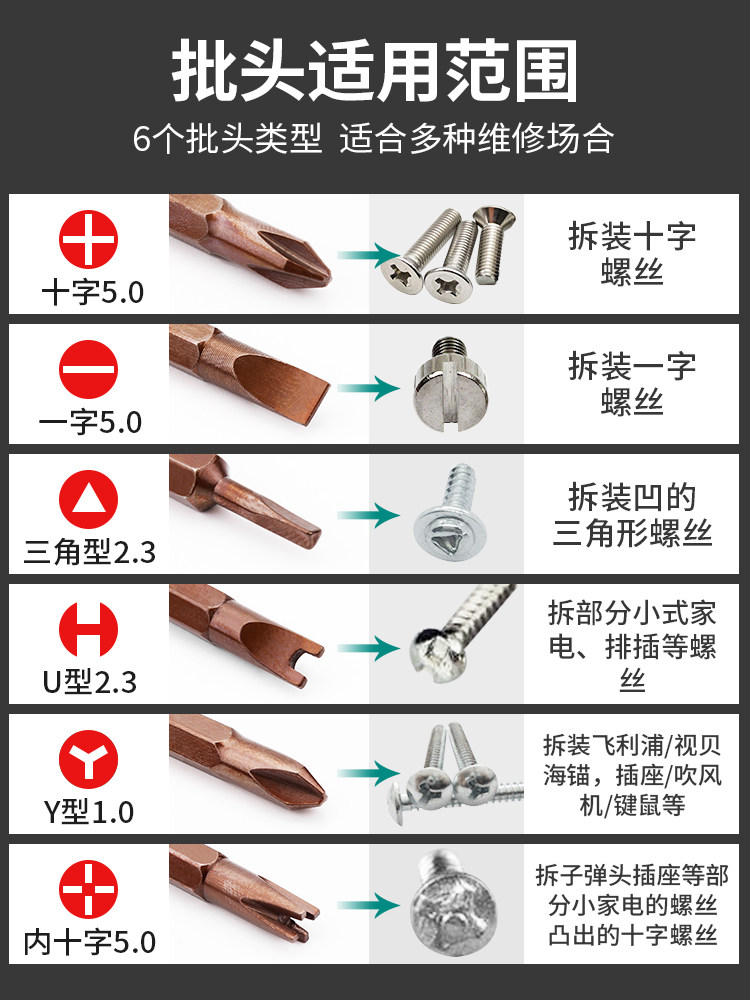 批头适用范围

6个批头类型 适合多种维修场合

十字5.0

拆装十字螺丝

一字5.0

拆装一字螺丝

三角型2.3

拆装凹的三角形螺丝

U型2.3

拆部分小式家电、排插等螺丝

Y型1.0

拆装飞利浦/视贝海锚，插座/吹风机/键鼠等

内十字5.0

拆子弹头插座等部分小家电的螺丝凸出的十字螺丝