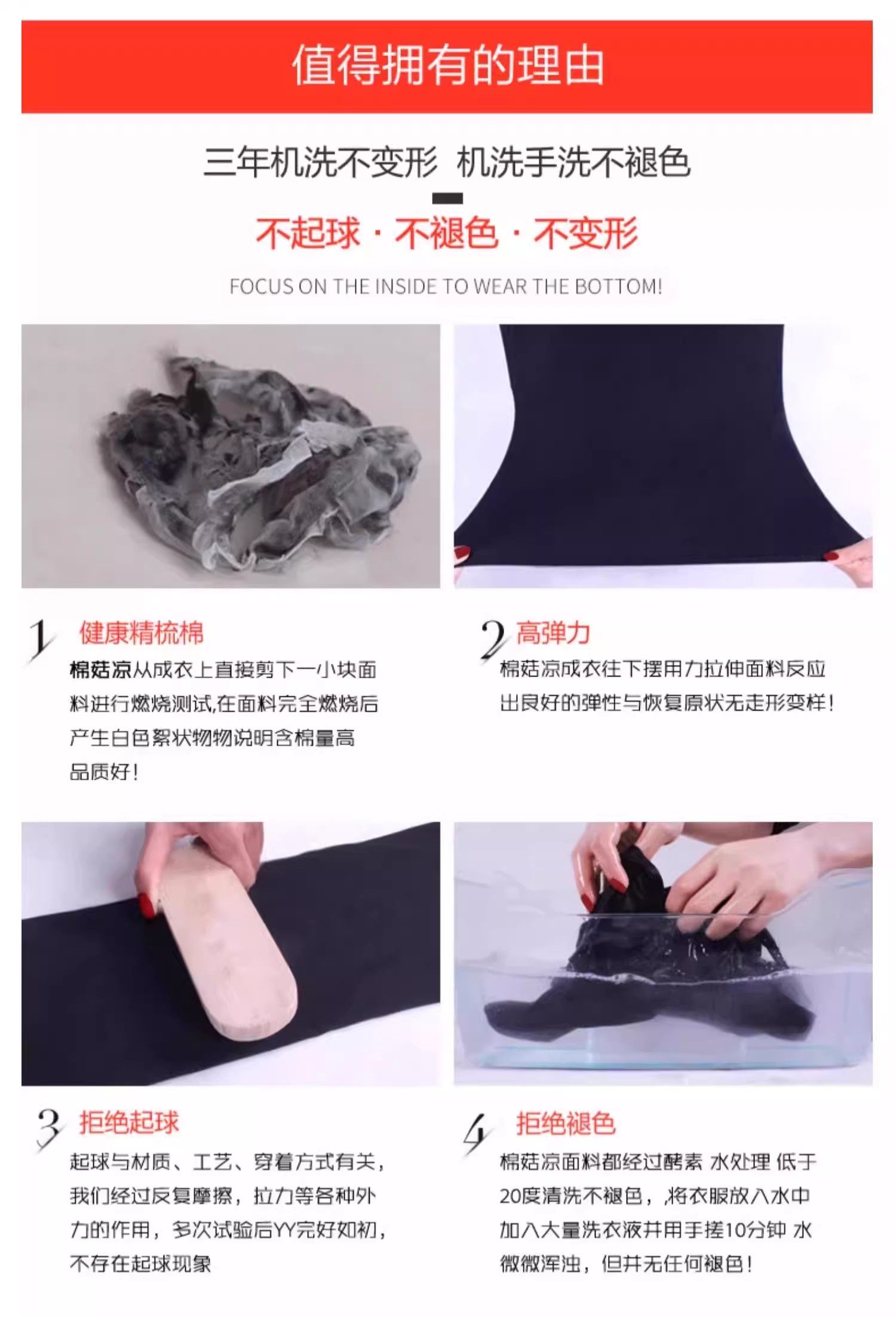 值得拥有的理由

三年机洗不变形 机洗手洗不褪色

不起球 · 不褪色 · 不变形

FOCUS ON THE INSIDE TO WEAR THE BOTTOM!

1 健康精梳棉

棉菇凉从成衣上直接剪下一小块面料进行燃烧测试,在面料完全燃烧后产生白色絮状物物说明含棉量高品质好!

2 高弹力

棉菇凉成衣往下摆用力拉伸面料反应出良好的弹性与恢复原状无走形变样!

3 拒绝起球

起球与材质、工艺、穿着方式有关，我们经过反复摩擦，拉力等各种外力的作用，多次试验后YY完好如初，不存在起球现象

4 拒绝褪色

棉菇凉面料都经过酵素 水处理 低于20度清洗不褪色，将衣服放入水中加入大量洗衣液并用手搓10分钟 水微微浑浊，但并无任何褪色!