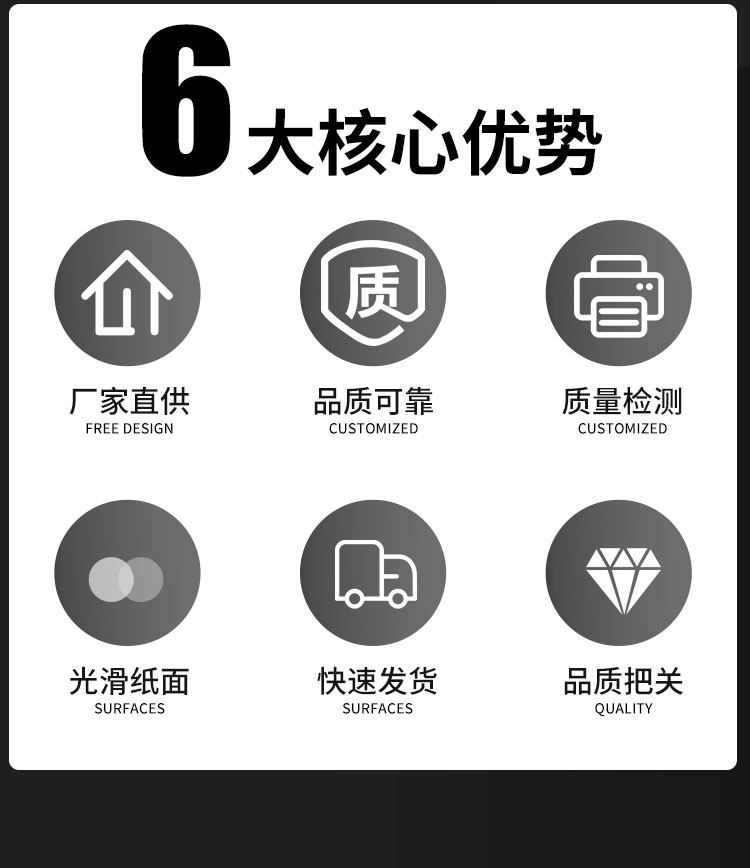 6大核心优势

质

厂家直供
FREE DESIGN

品质可靠
CUSTOMIZED

质量检测
CUSTOMIZED

光滑纸面
SURFACES

快速发货
SURFACES

品质把关
QUALITY