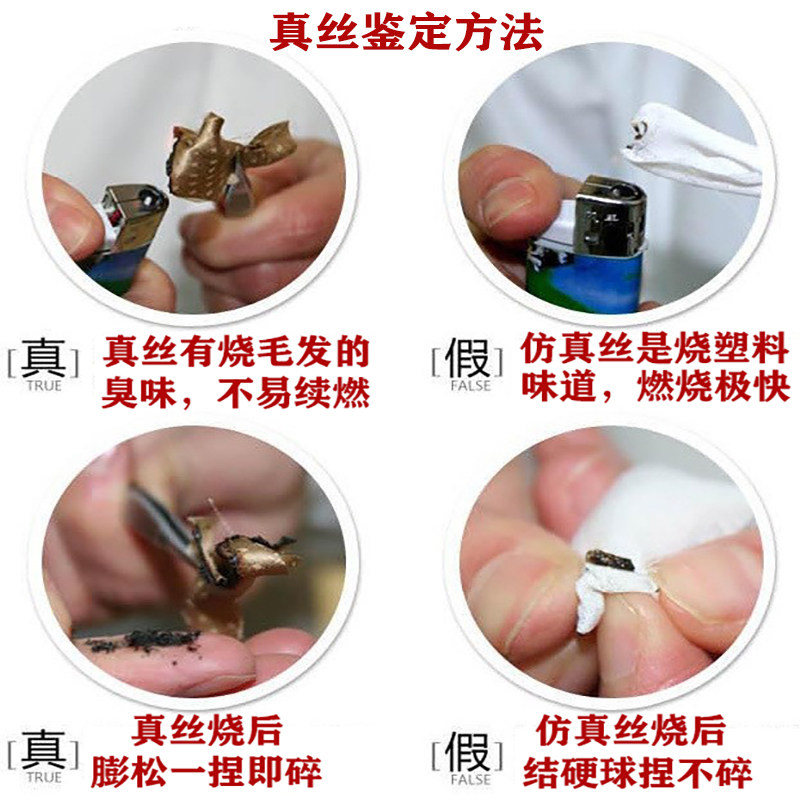 真丝鉴定方法

[真] TRUE
真丝有烧毛发的臭味，不易续燃

[假] FALSE
仿真丝是烧塑料味道，燃烧极快

[真] TRUE
真丝烧后膨松一捏即碎

[假] FALSE
仿真丝烧后结硬球捏不碎