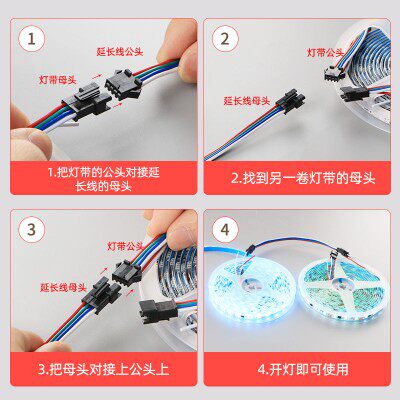 1

延长线公头

灯带母头

1.把灯带的公头对接延长线的母头

2

灯带公头

延长线母头

2.找到另一卷灯带的母头

3

灯带公头

延长线母头

3.把母头对接上公头上

4

4.开灯即可使用