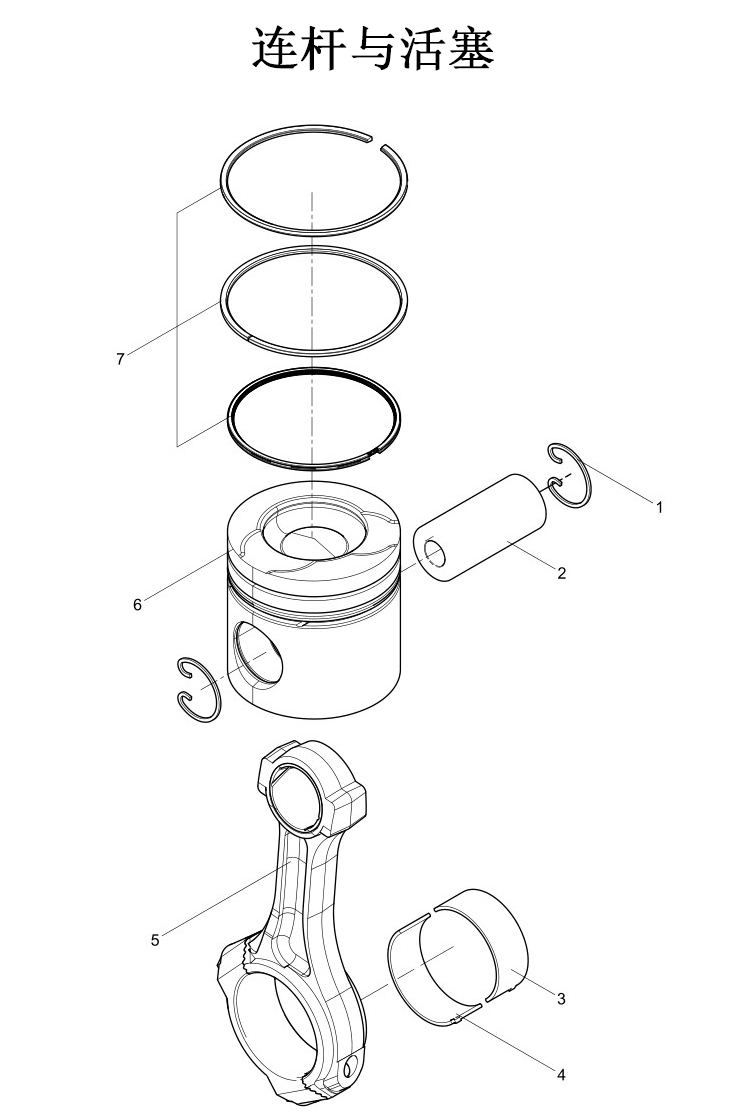 连杆与活塞

7

1

2

6

5

3

4