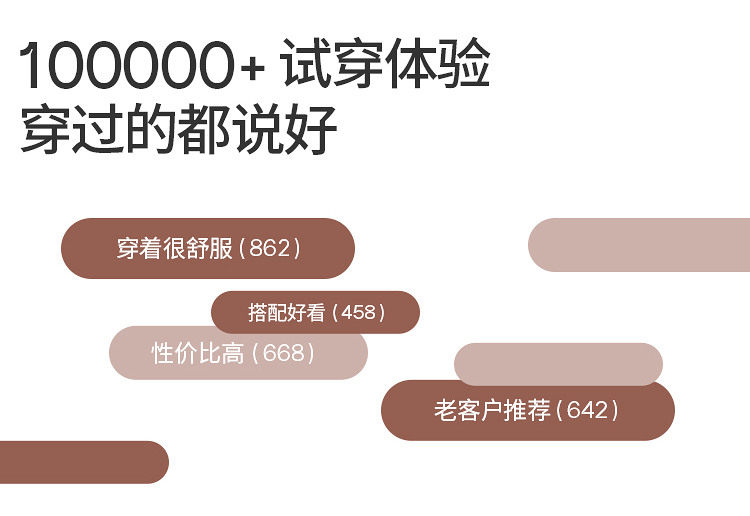 100000+ 试穿体验
穿过的都说好

穿着很舒服(862)

搭配好看(458)

性价比高(668)

老客户推荐(642)