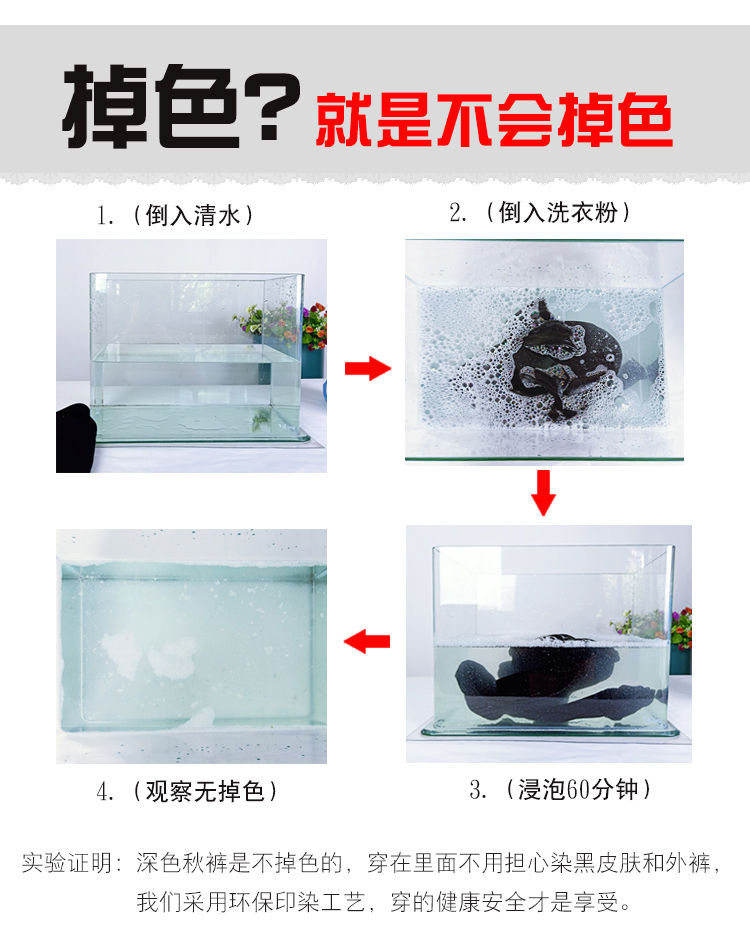 掉色？就是不会掉色

1.（倒入清水）

2.（倒入洗衣粉）

4.（观察无掉色）

3.（浸泡60分钟）

实验证明：深色秋裤是不掉色的，穿在里面不用担心染黑皮肤和外裤，我们采用环保印染工艺，穿的健康安全才是享受。