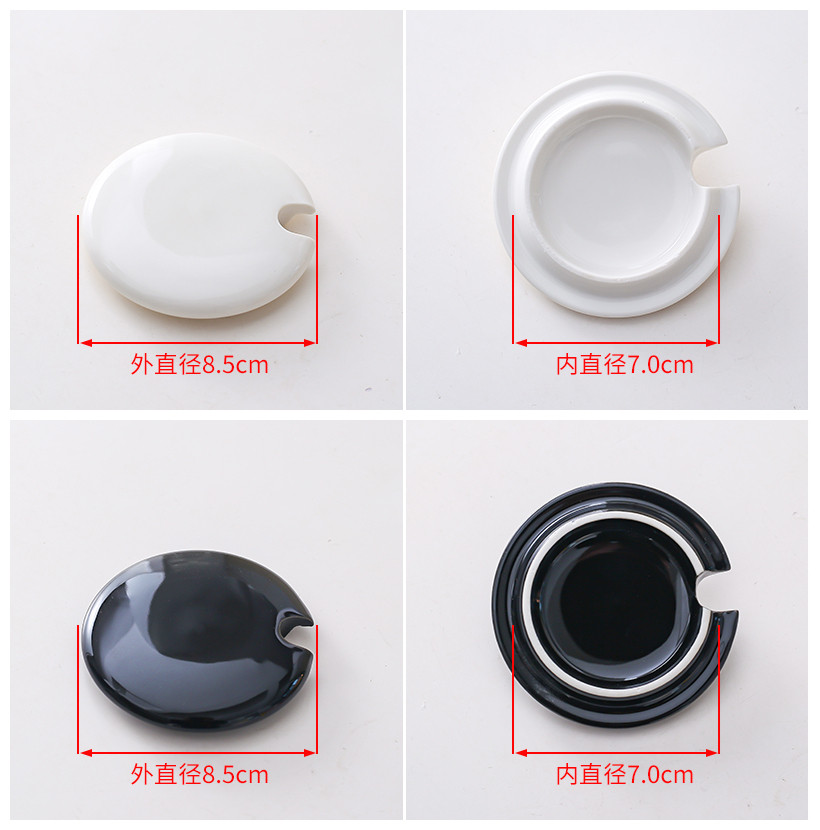 外直径8.5cm

内直径7.0cm

外直径8.5cm

内直径7.0cm