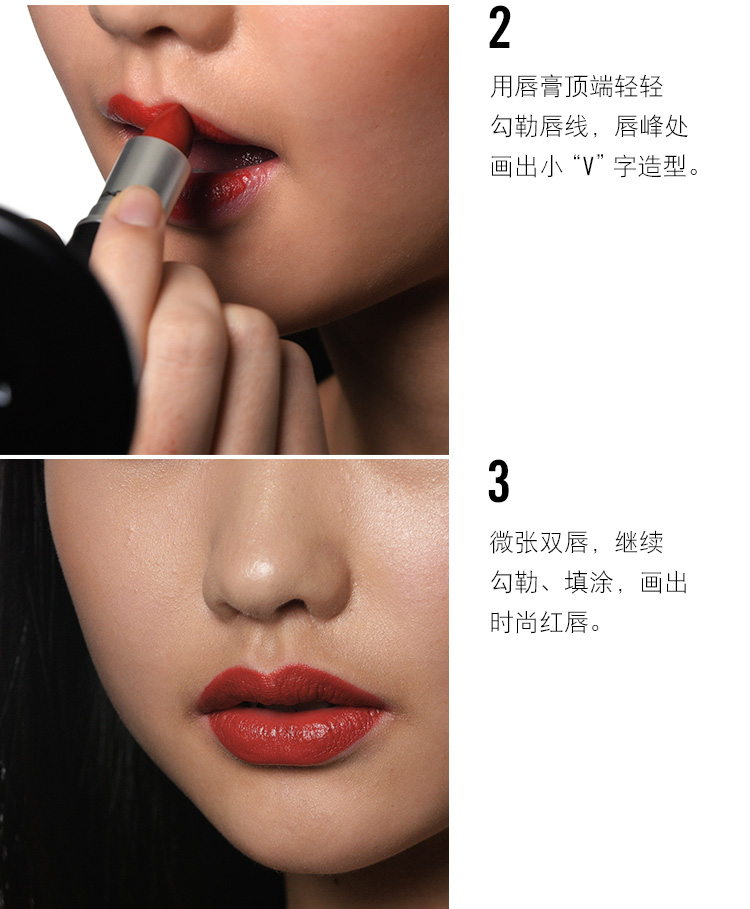 2

用唇膏顶端轻轻勾勒唇线，唇峰处画出小“V”字造型。

3

微张双唇，继续勾勒、填涂，画出时尚红唇。