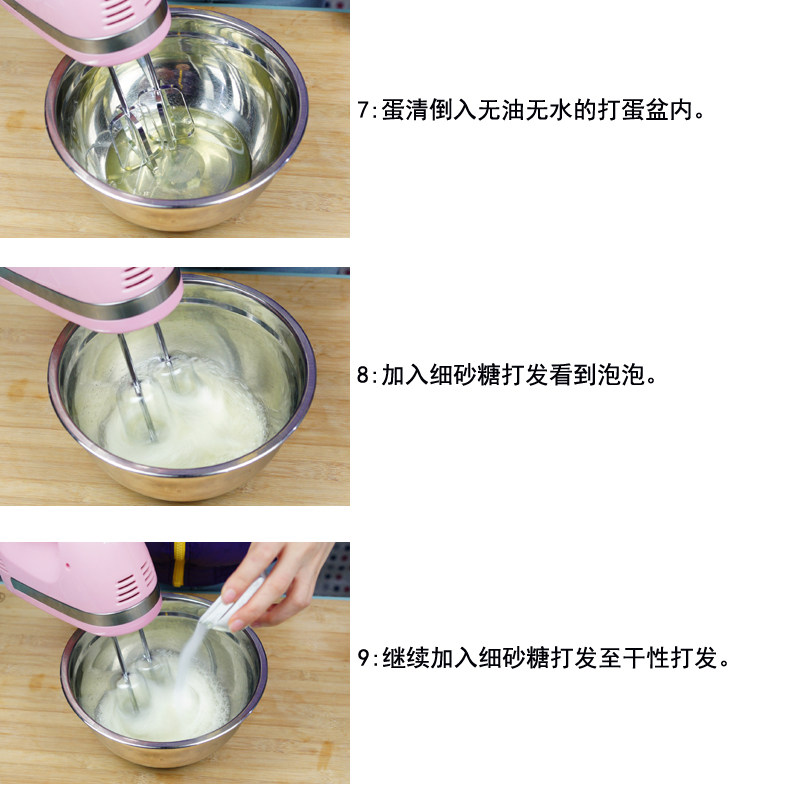 7:蛋清倒入无油无水的打蛋盆内。

8:加入细砂糖打发看到泡泡。

9:继续加入细砂糖打发至干性打发。