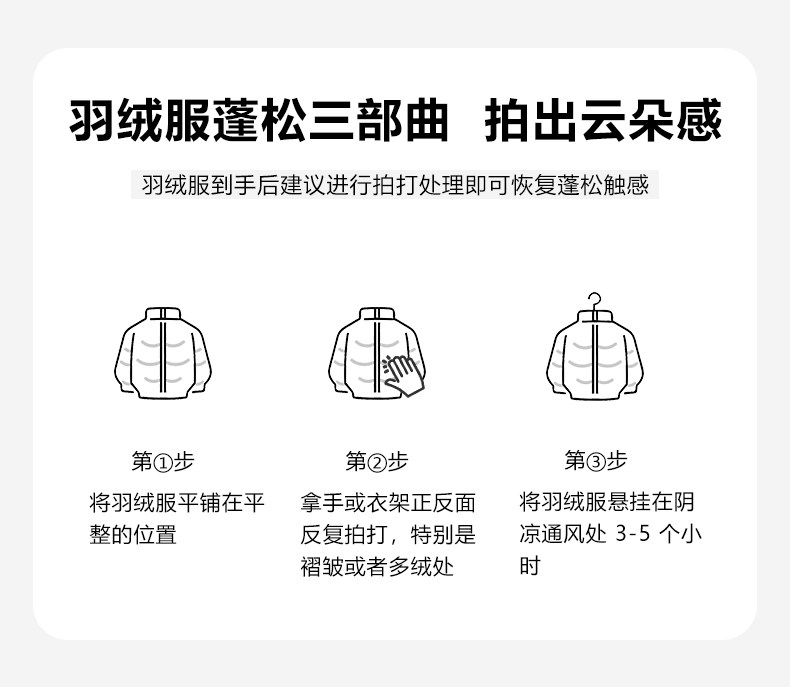 羽绒服蓬松三部曲　拍出云朵感

羽绒服到手后建议进行拍打处理即可恢复蓬松触感

第①步

将羽绒服平铺在平整的位置

第②步

拿手或衣架正反面反复拍打，特别是褶皱或者多绒处

第③步

将羽绒服悬挂在阴凉通风处 3-5 个小时