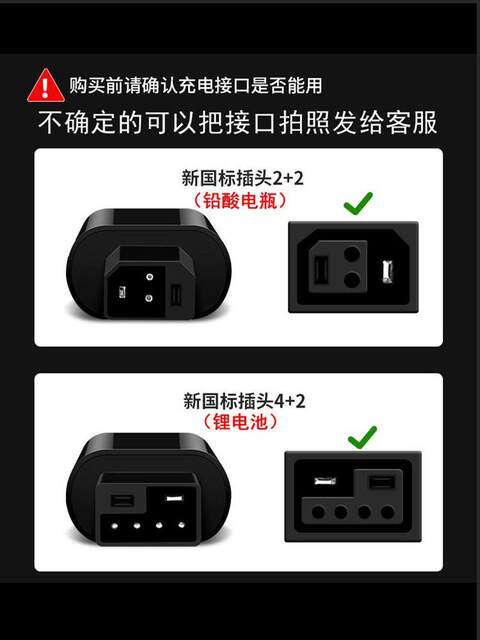 购买前请确认充电接口是否能用
不确定的可以把接口拍照发给客服

新国标插头2+2
（铅酸电瓶）

新国标插头4+2
（锂电池）