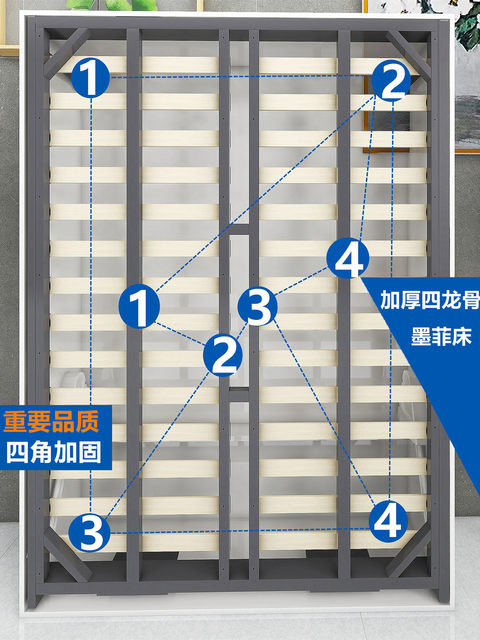 1

2

4

加厚四龙骨

墨菲床

1

3

2

重要品质

四角加固

3

4