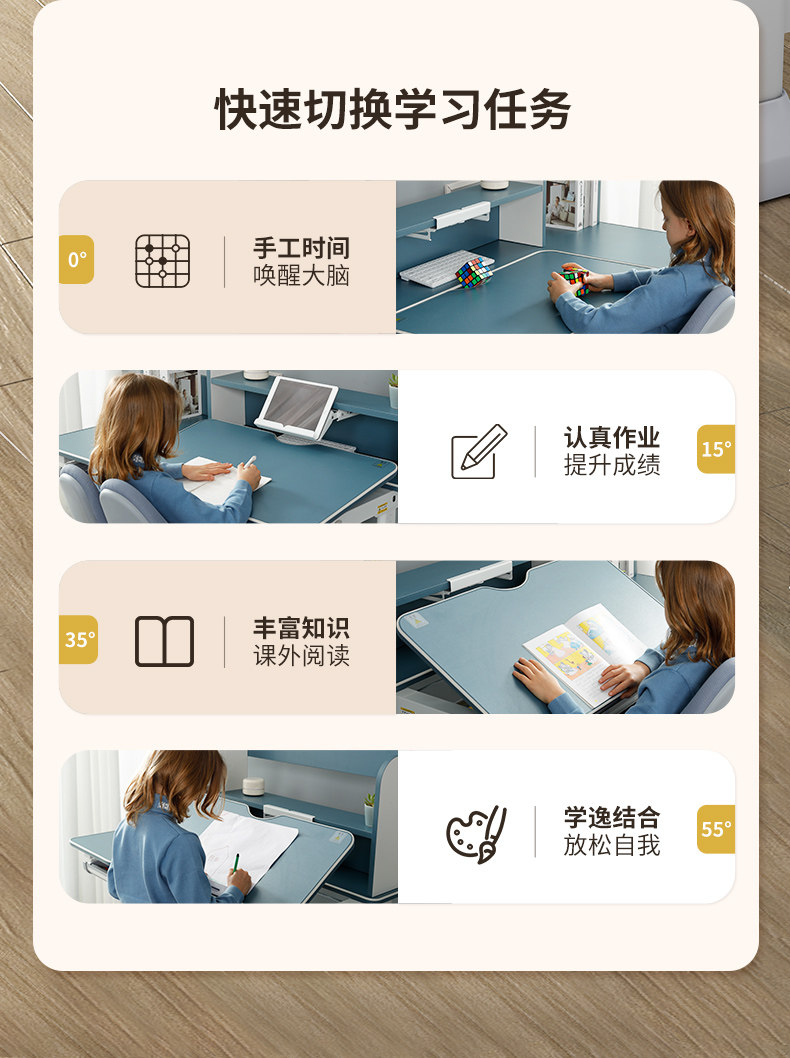 快速切换学习任务

0°

手工时间
唤醒大脑

认真作业
提升成绩

15°

35°

丰富知识
课外阅读

学逸结合
放松自我

55°