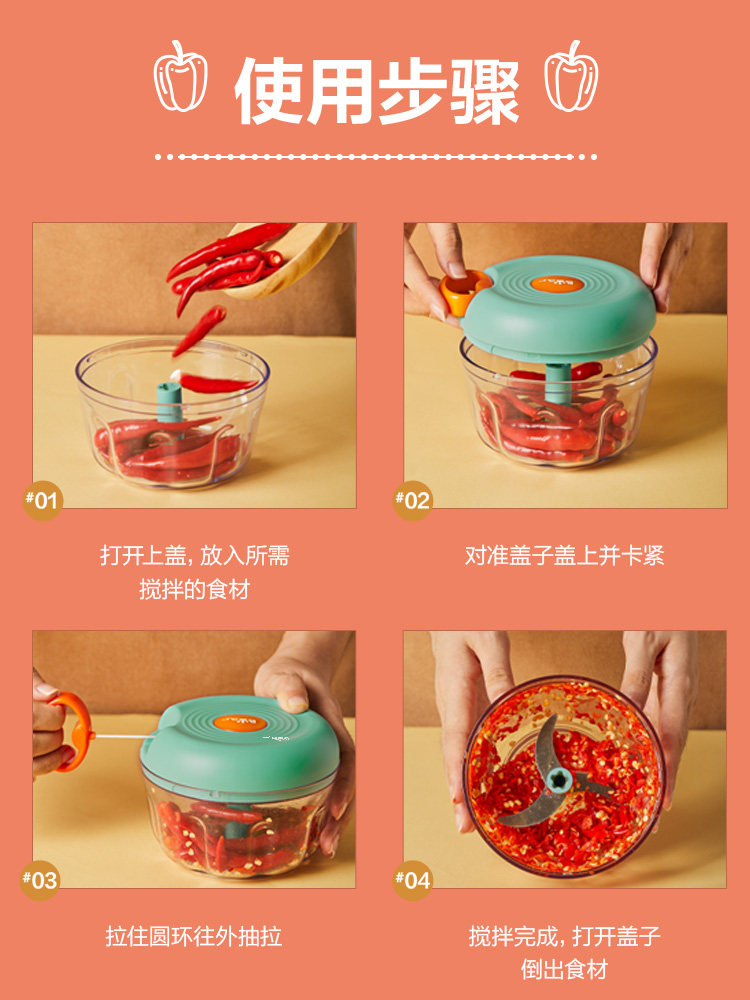 使用步骤

#01

打开上盖，放入所需搅拌的食材

#02

对准盖子盖上并卡紧

#03

拉住圆环往外抽拉

#04

搅拌完成，打开盖子倒出食材