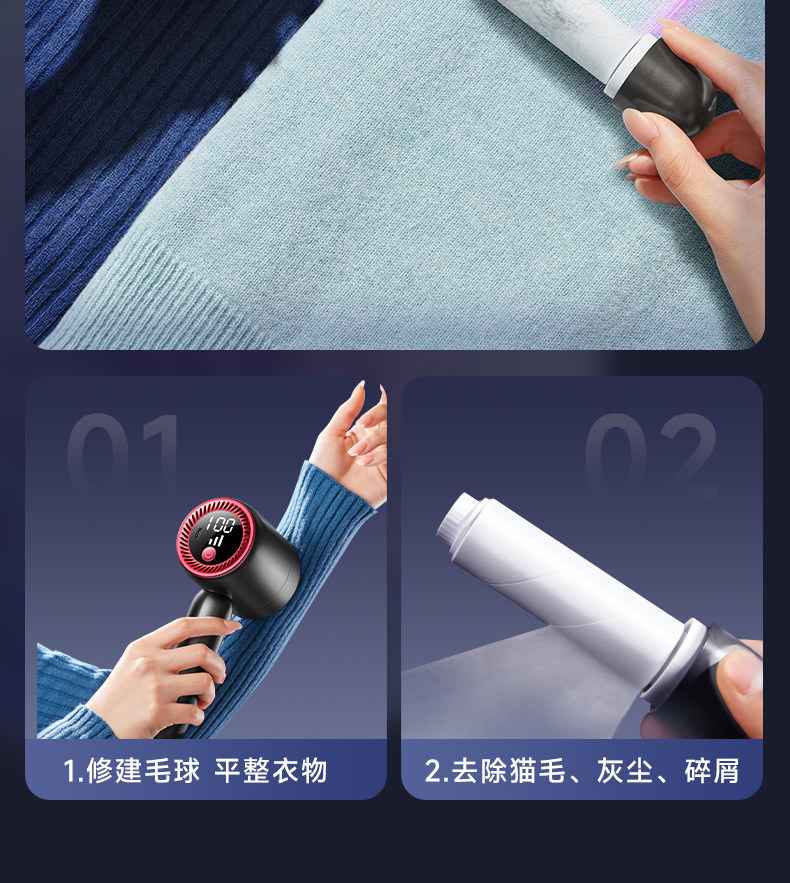 01

100

1.修建毛球 平整衣物

02

2.去除猫毛、灰尘、碎屑