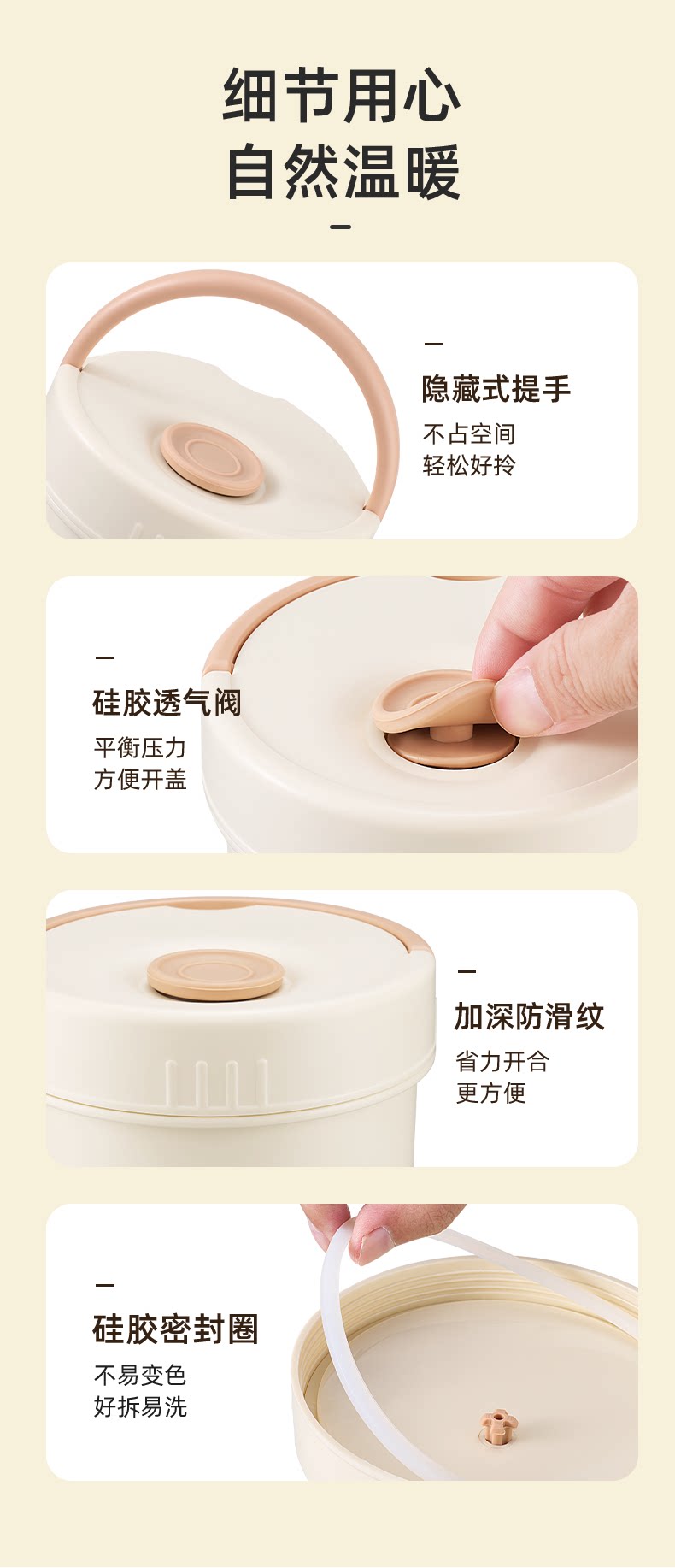 细节用心
自然温暖

隐藏式提手
不占空间
轻松好拎

硅胶透气阀
平衡压力
方便开盖

加深防滑纹
省力开合
更方便

硅胶密封圈
不易变色
好拆易洗