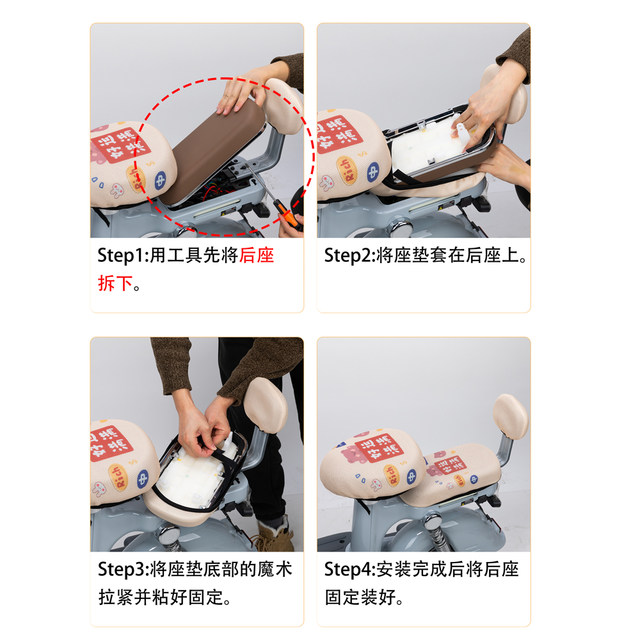 Step1:用工具先将后座拆下。

Step2:将座垫套在后座上。

Step3:将座垫底部的魔术拉紧并粘好固定。

Step4:安装完成后将后座固定装好。