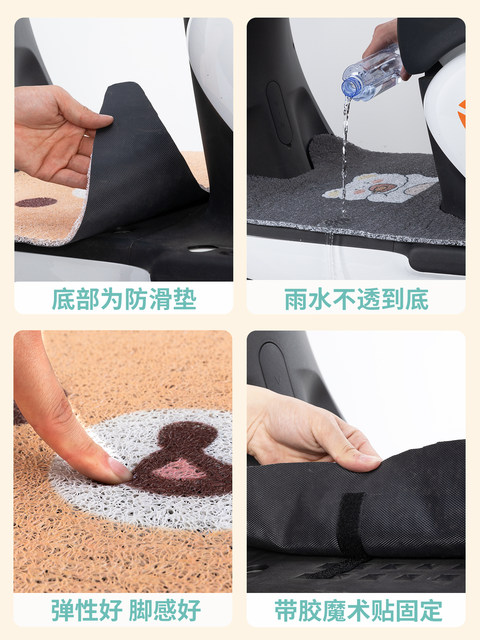 底部为防滑垫

雨水不透到底

弹性好 脚感好

带胶魔术贴固定