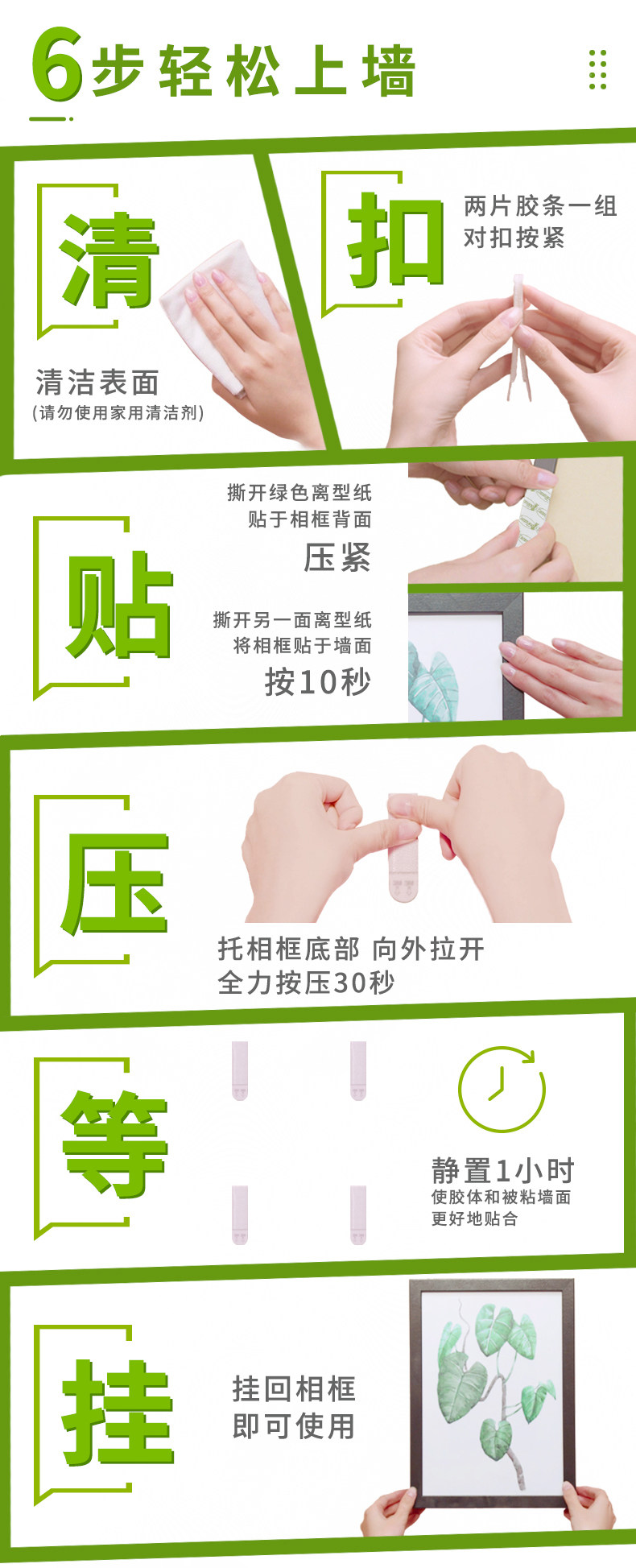 6步轻松上墙

清

清洁表面
(请勿使用家用清洁剂)

扣

两片胶条一组
对扣按紧

贴

撕开绿色离型纸
贴于相框背面
压紧

撕开另一面离型纸
将相框贴于墙面
按10秒

压

托相框底部 向外拉开
全力按压30秒

等

静置1小时
使胶体和被粘墙面
更好地贴合

挂

挂回相框
即可使用