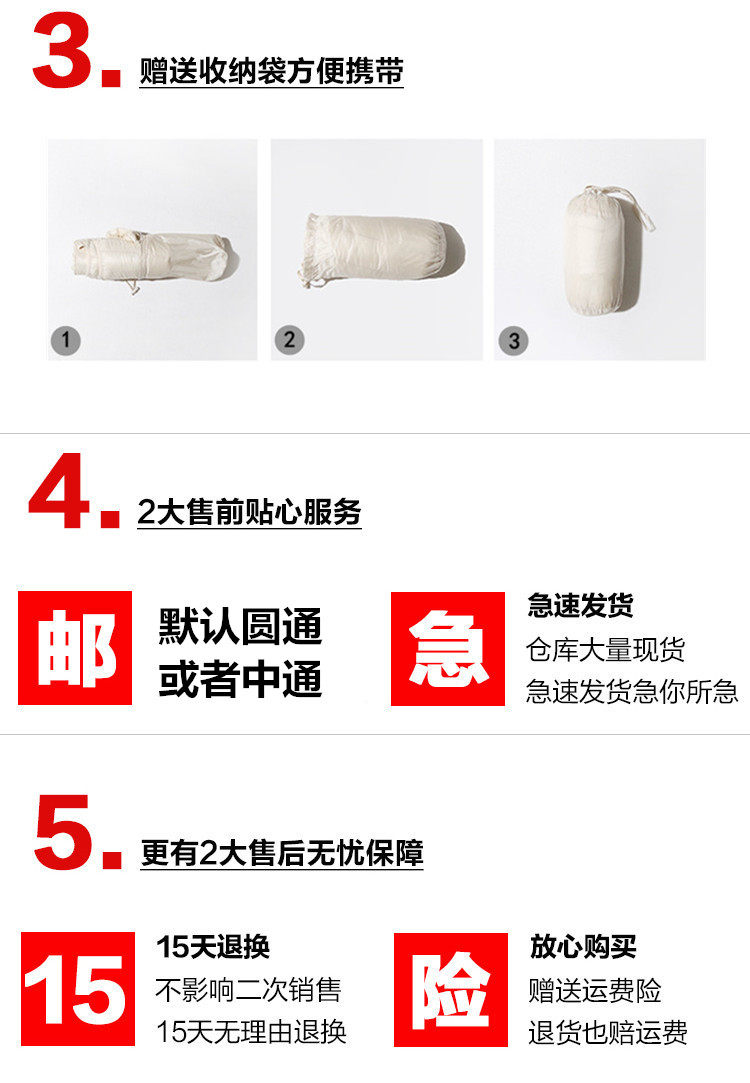 3. 赠送收纳袋方便携带

1

2

3

4. 2大售前贴心服务

邮

默认圆通
或者中通

急

急速发货
仓库大量现货
急速发货急你所急

5. 更有2大售后无忧保障

15

15天退换
不影响二次销售
15天无理由退换

险

放心购买
赠送运费险
退货也赔运费