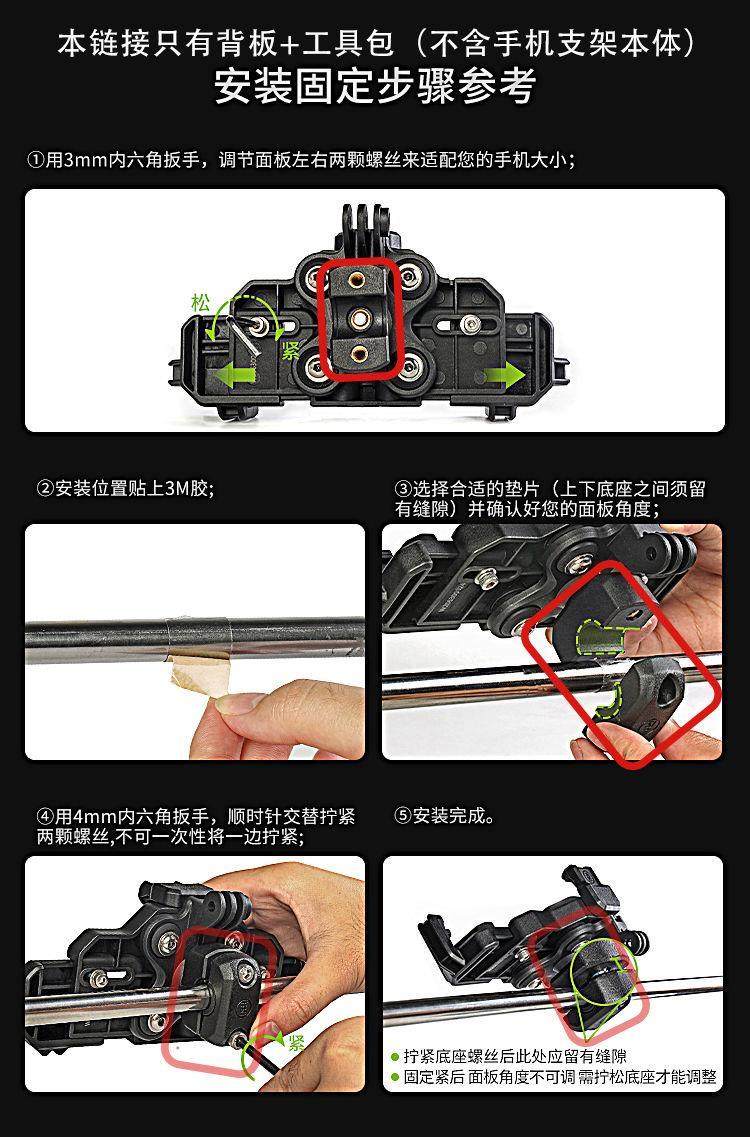 本链接只有背板+工具包（不含手机支架本体）
安装固定步骤参考

①用3mm内六角扳手，调节面板左右两颗螺丝来适配您的手机大小；

松
紧

②安装位置贴上3M胶；

③选择合适的垫片（上下底座之间须留有缝隙）并确认好您的面板角度；

④用4mm内六角扳手，顺时针交替拧紧两颗螺丝,不可一次性将一边拧紧；

紧

⑤安装完成。

拧紧底座螺丝后此处应留有缝隙
固定紧后 面板角度不可调 需拧松底座才能调整