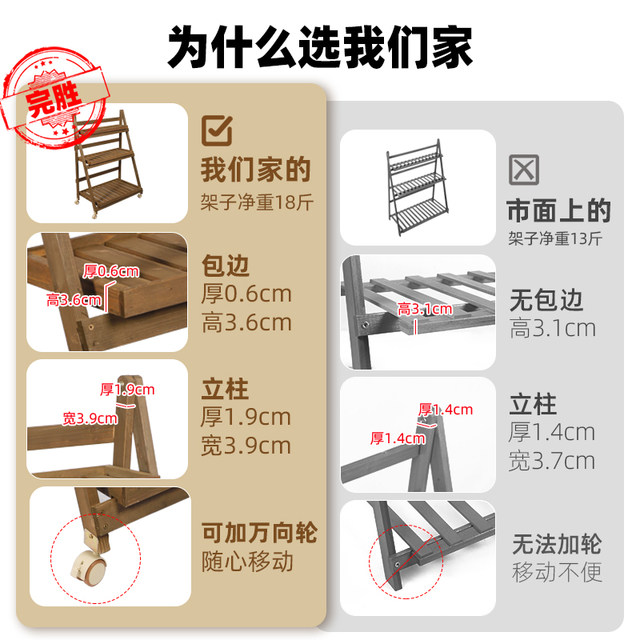 为什么选我们家

完胜

我们家的
架子净重18斤

厚0.6cm
高3.6cm
包边
厚0.6cm
高3.6cm

厚1.9cm
宽3.9cm
立柱
厚1.9cm
宽3.9cm

可加万向轮
随心移动

市面上的
架子净重13斤

高3.1cm
无包边
高3.1cm

厚1.4cm
厚1.4cm
立柱
厚1.4cm
宽3.7cm

无法加轮
移动不便