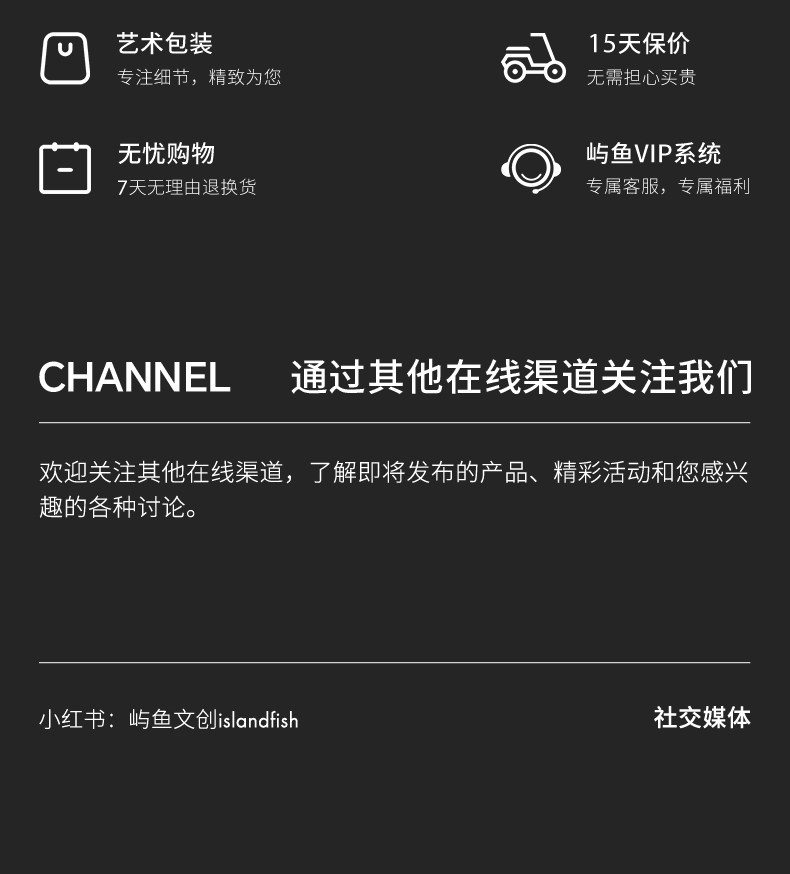 艺术包装
专注细节，精致为您

15天保价
无需担心买贵

无忧购物
7天无理由退换货

屿鱼VIP系统
专属客服，专属福利

CHANNEL 通过其他在线渠道关注我们

欢迎关注其他在线渠道，了解即将发布的产品、精彩活动和您感兴趣的各种讨论。

小红书：屿鱼文创islandfish

社交媒体