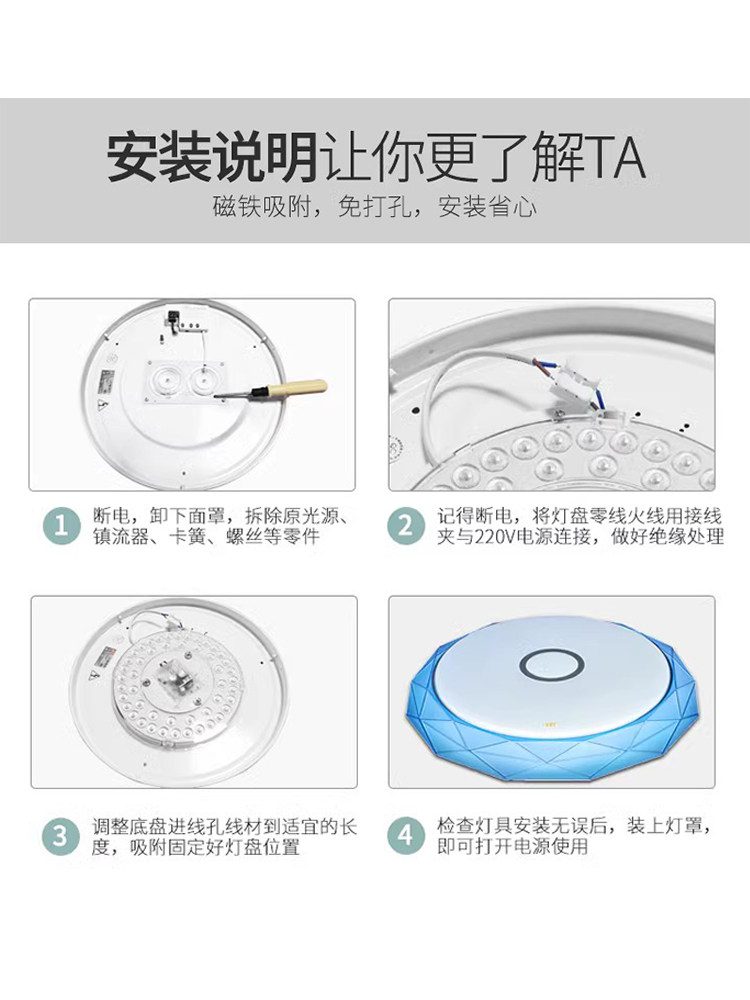 安装说明让你更了解TA
磁铁吸附，免打孔，安装省心

1 断电，卸下面罩，拆除原光源、镇流器、卡簧、螺丝等零件

2 记得断电，将灯盘零线火线用接线夹与220V电源连接，做好绝缘处理

3 调整底盘进线孔线材到适宜的长度，吸附固定好灯盘位置

4 检查灯具安装无误后，装上灯罩，即可打开电源使用