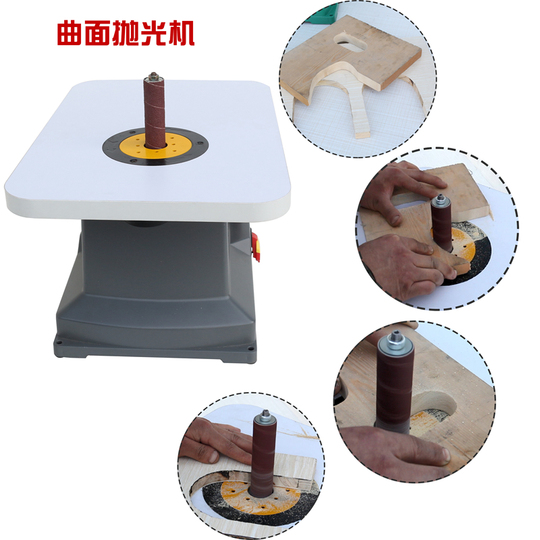 曲面抛光机