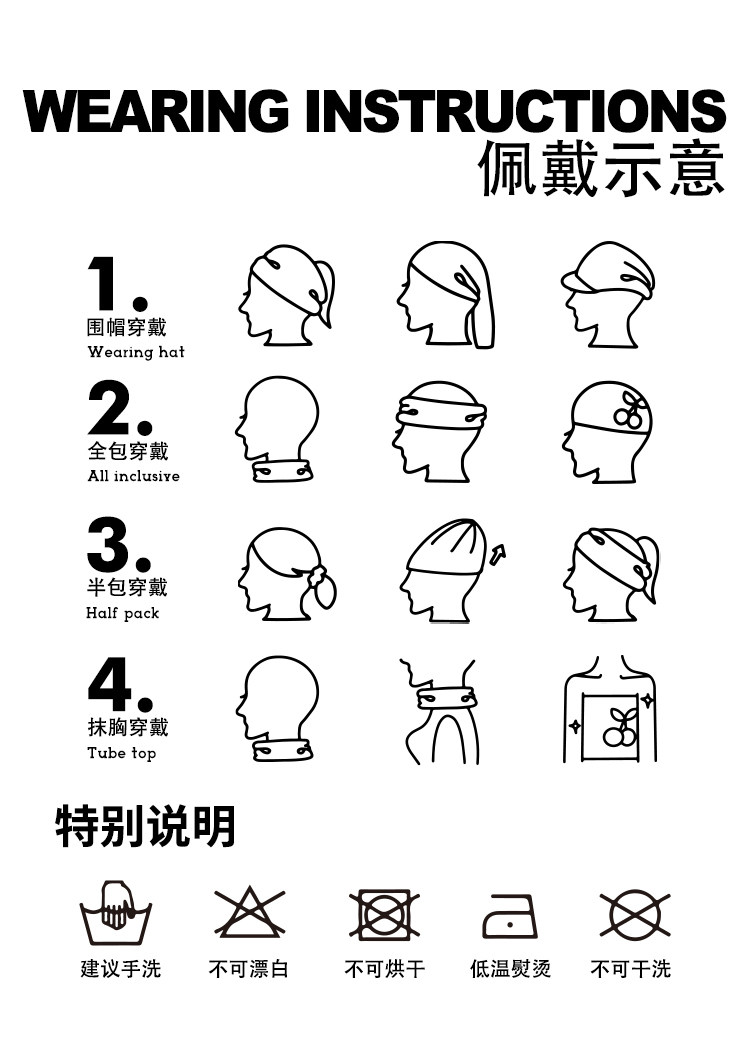 WEARING INSTRUCTIONS
佩戴示意

1.
围帽穿戴
Wearing hat

2.
全包穿戴
All inclusive

3.
半包穿戴
Half pack

4.
抹胸穿戴
Tube top

特别说明

建议手洗
不可漂白
不可烘干
低温熨烫
不可干洗