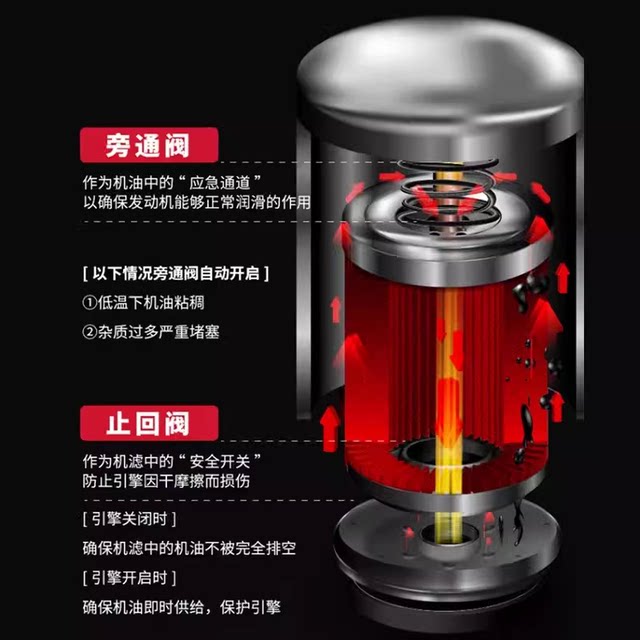 旁通阀

作为机油中的“应急通道”
以确保发动机能够正常润滑的作用

[ 以下情况旁通阀自动开启 ]

①低温下机油粘稠

②杂质过多严重堵塞

止回阀

作为机滤中的“安全开关”
防止引擎因干摩擦而损伤

[ 引擎关闭时 ]

确保机滤中的机油不被完全排空

[ 引擎开启时 ]

确保机油即时供给，保护引擎