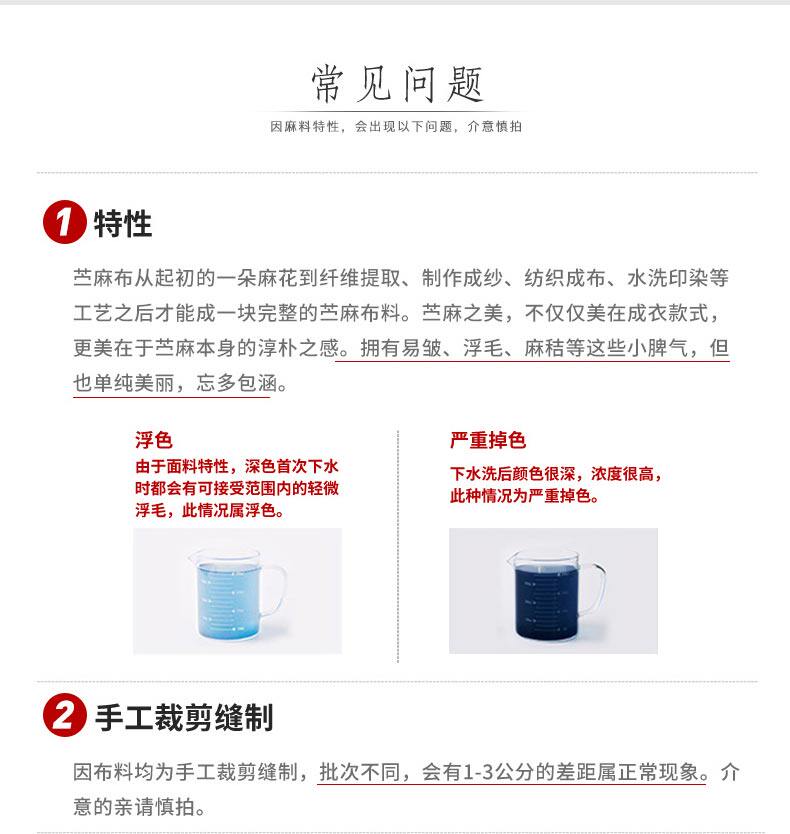 常见问题

因麻料特性，会出现以下问题，介意慎拍

1 特性

苎麻布从起初的一朵麻花到纤维提取、制作成纱、纺织成布、水洗印染等工艺之后才能成一块完整的苎麻布料。苎麻之美，不仅仅美在成衣款式，更美在于苎麻本身的淳朴之感。拥有易皱、浮毛、麻秸等这些小脾气，但也单纯美丽，忘多包涵。

浮色
由于面料特性，深色首次下水时都会有可接受范围内的轻微浮毛，此情况属浮色。

严重掉色
下水洗后颜色很深，浓度很高，此种情况为严重掉色。

2 手工裁剪缝制

因布料均为手工裁剪缝制，批次不同，会有1-3公分的差距属正常现象。介意的亲请慎拍。