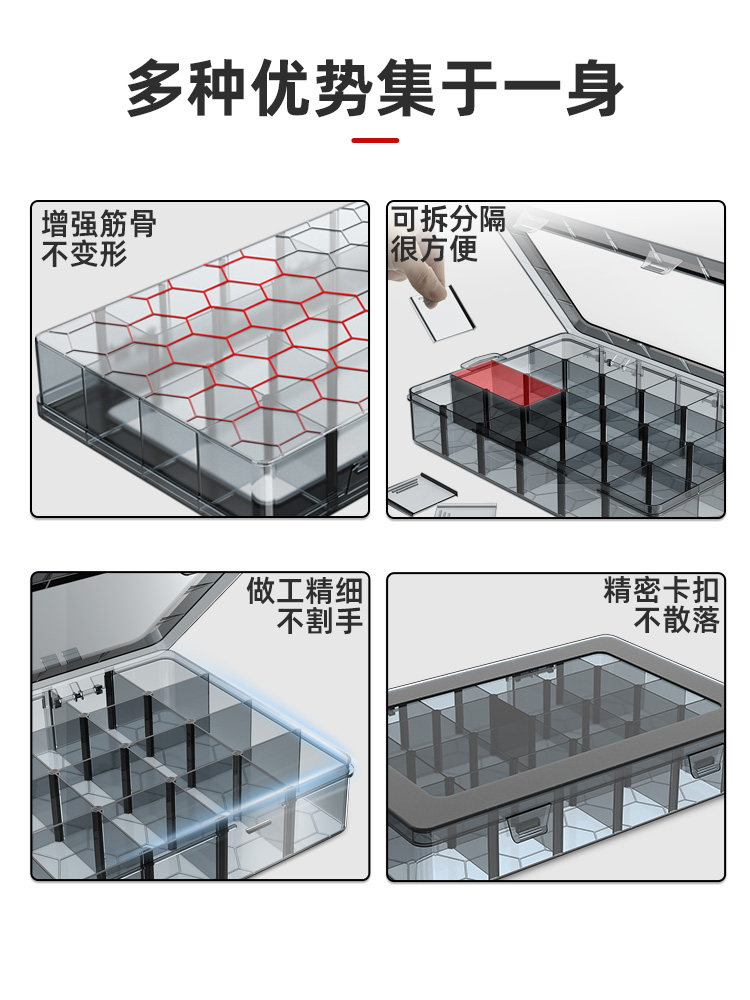 多种优势集于一身

增强筋骨
不变形

可拆分隔
很方便

做工精细
不割手

精密卡扣
不散落