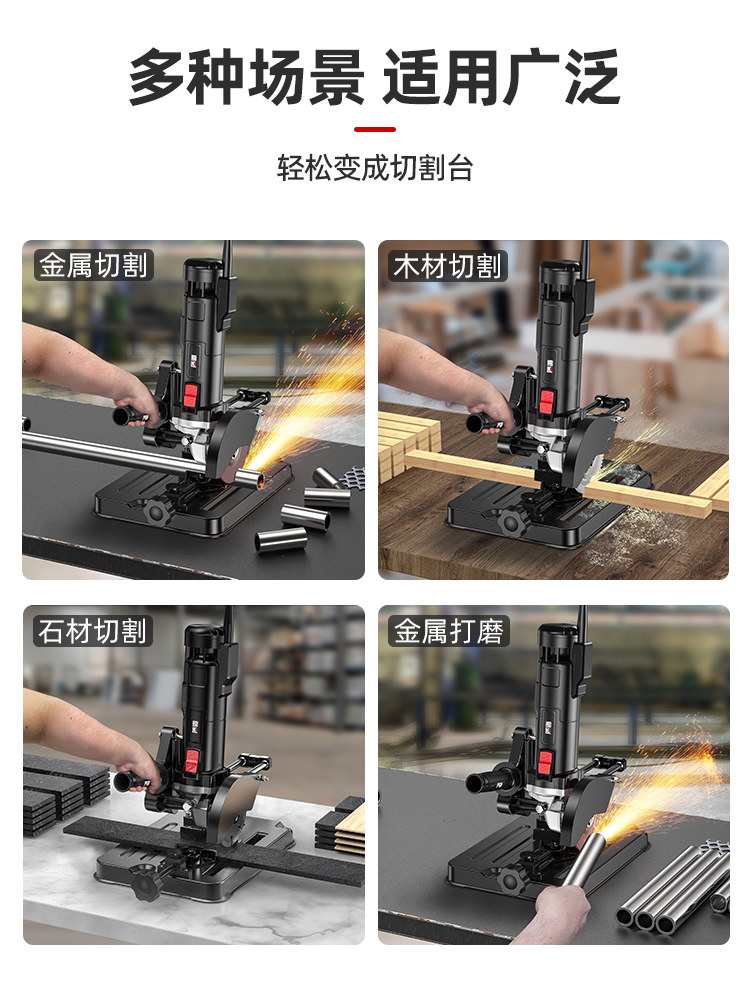 多种场景 适用广泛

轻松变成切割台

金属切割

木材切割

石材切割

金属打磨