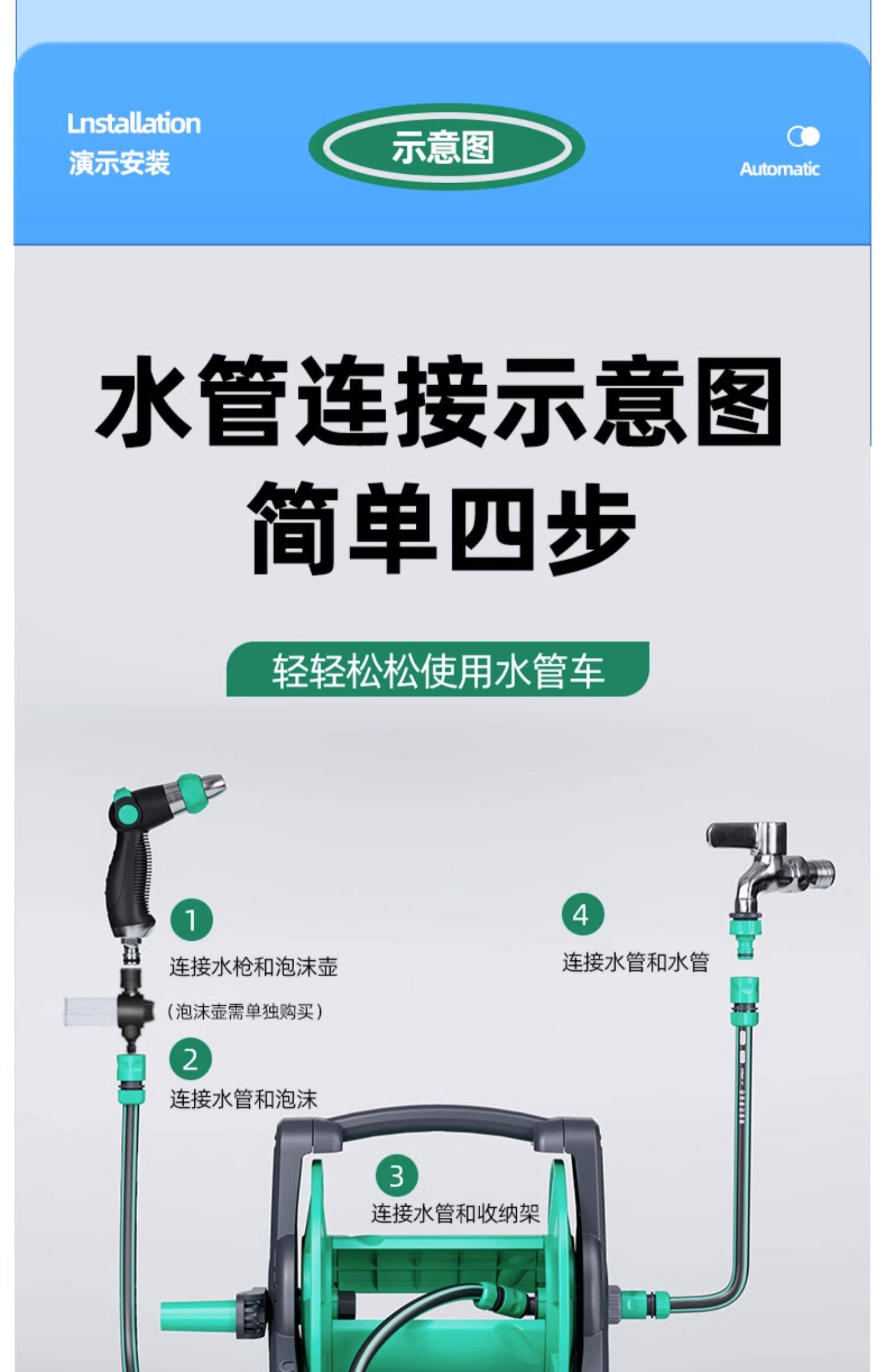 Lnstallation
演示安装

示意图

Automatic

水管连接示意图
简单四步

轻轻松松使用水管车

1
连接水枪和泡沫壶
（泡沫壶需单独购买）

2
连接水管和泡沫

3
连接水管和收纳架

4
连接水管和水管