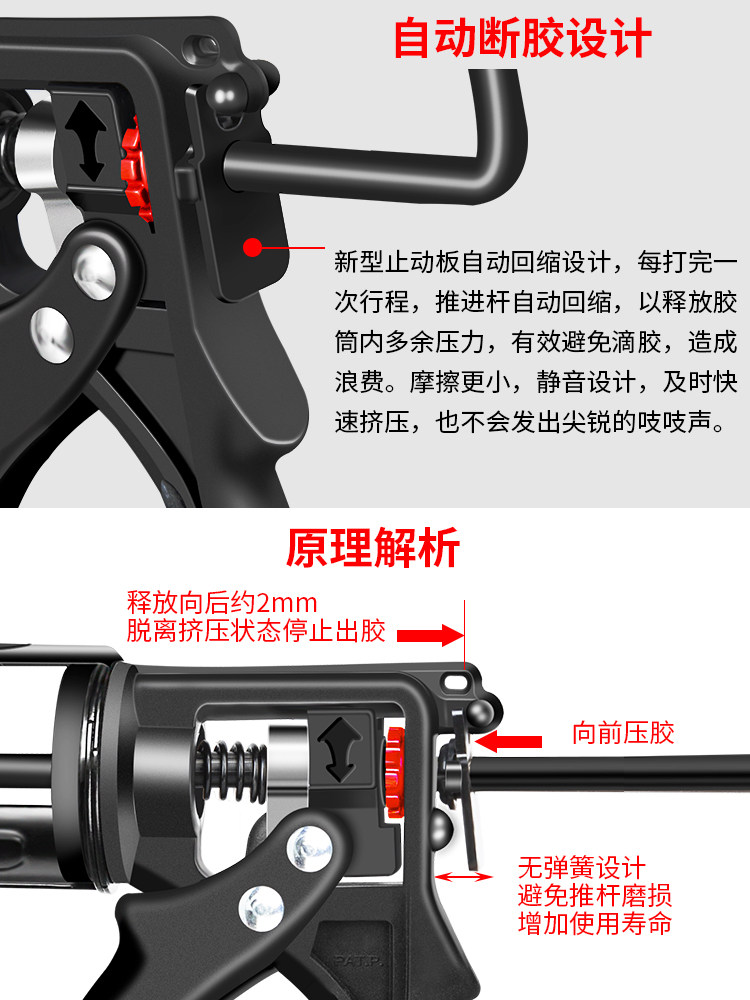 自动断胶设计

新型止动板自动回缩设计，每打完一次行程，推进杆自动回缩，以释放胶筒内多余压力，有效避免滴胶，造成浪费。摩擦更小，静音设计，及时快速挤压，也不会发出尖锐的吱吱声。

原理解析

释放向后约2mm
脱离挤压状态停止出胶

向前压胶

无弹簧设计
避免推杆磨损
增加使用寿命

PAT.P.