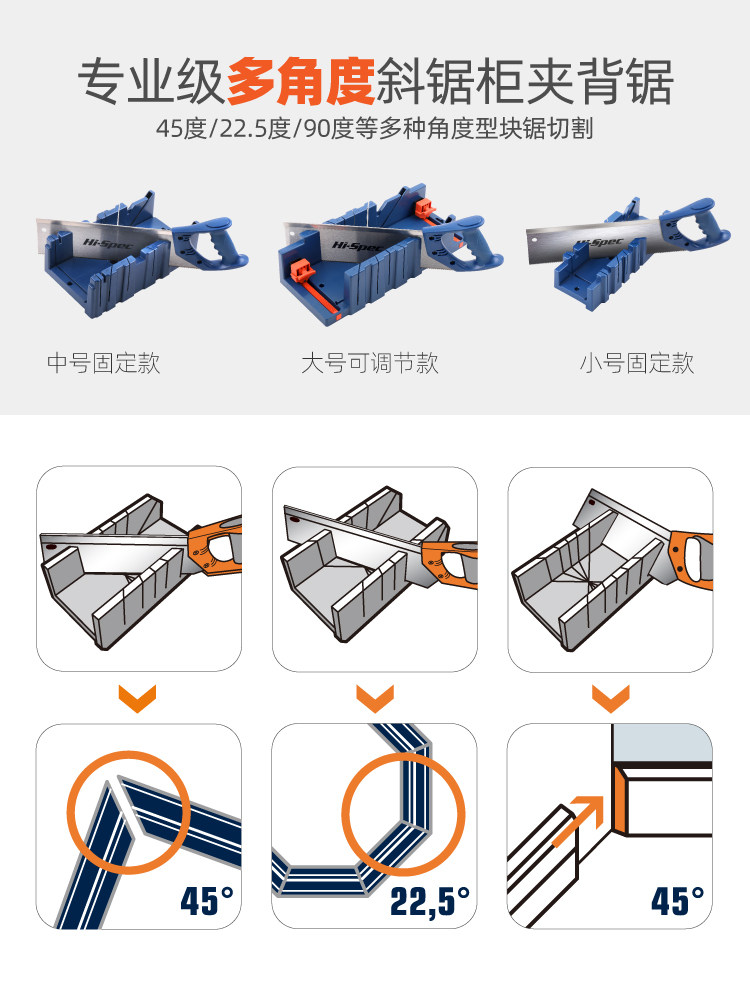 专业级多角度斜锯柜夹背锯

45度/22.5度/90度等多种角度型块锯切割

Hi-Spec

Hi-Spec

Hi-Spec

中号固定款

大号可调节款

小号固定款

45°

22,5°

45°