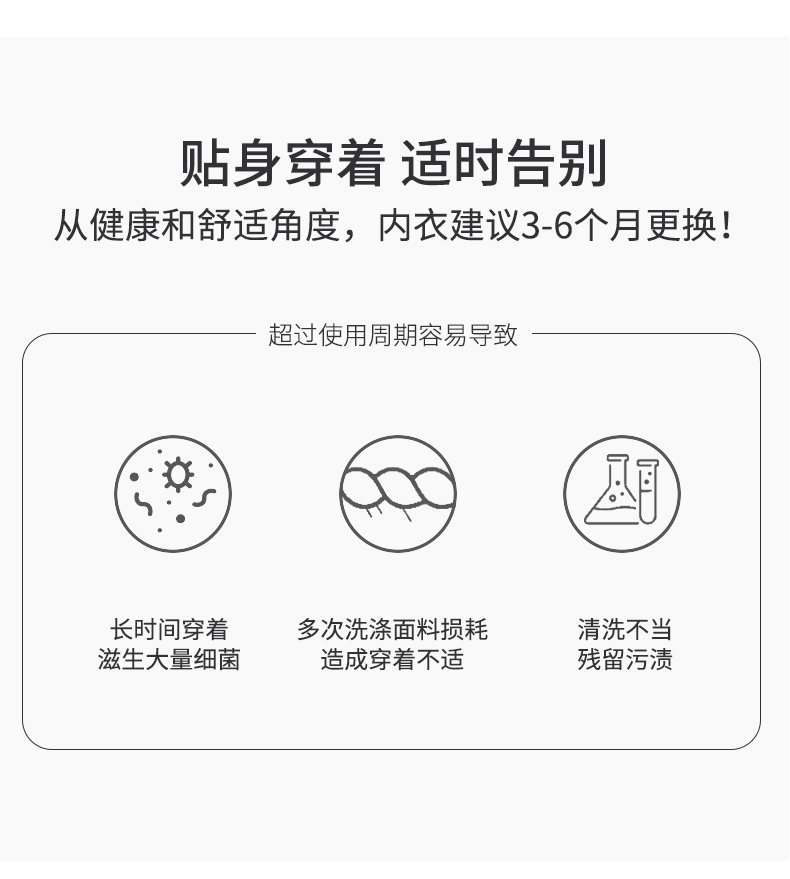 贴身穿着 适时告别

从健康和舒适角度，内衣建议3-6个月更换！

超过使用周期容易导致

长时间穿着
滋生大量细菌

多次洗涤面料损耗
造成穿着不适

清洗不当
残留污渍