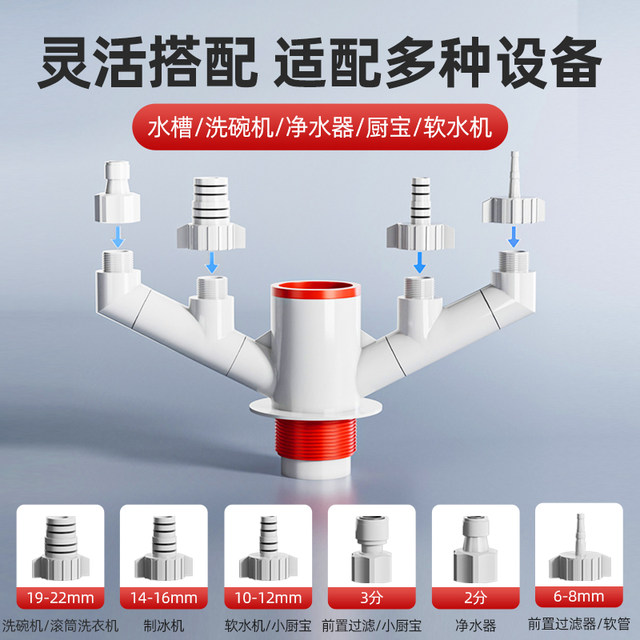 灵活搭配 适配多种设备

水槽/洗碗机/净水器/厨宝/软水机

19-22mm
洗碗机/滚筒洗衣机

14-16mm
制冰机

10-12mm
软水机/小厨宝

3分
前置过滤/小厨宝

2分
净水器

6-8mm
前置过滤器/软管