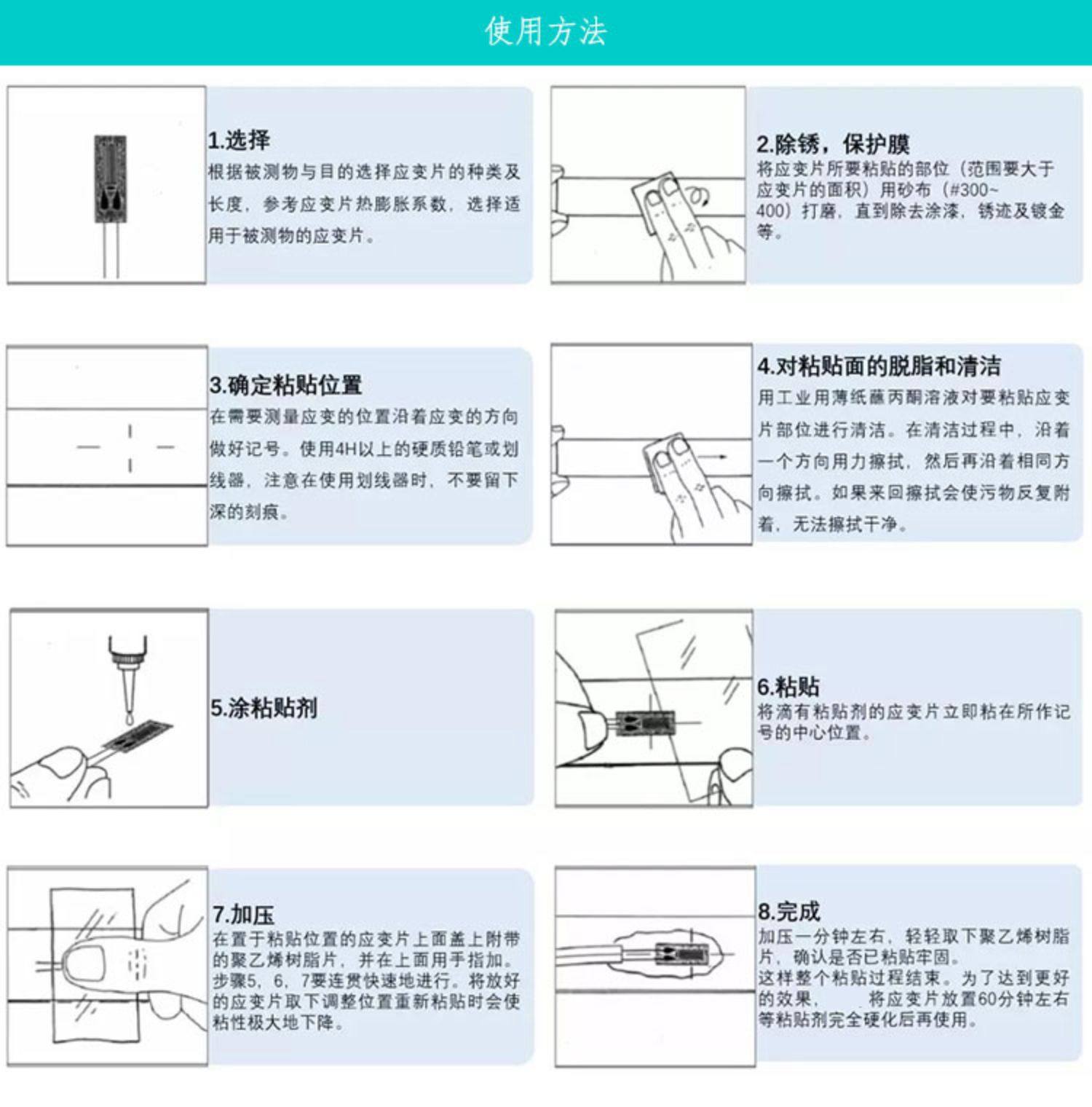 使用方法

1.选择
根据被测物与目的选择应变片的种类及长度，参考应变片热膨胀系数，选择适用于被测物的应变片。

2.除锈，保护膜
将应变片所要粘贴的部位（范围要大于应变片的面积）用砂布（#300~400）打磨，直到除去涂漆，锈迹及镀金等。

3.确定粘贴位置
在需要测量应变的位置沿着应变的方向做好记号。使用4H以上的硬质铅笔或划线器，注意在使用划线器时，不要留下深的刻痕。

4.对粘贴面的脱脂和清洁
用工业用薄纸蘸丙酮溶液对要粘贴应变片部位进行清洁。在清洁过程中，沿着一个方向用力擦拭，然后再沿着相同方向擦拭。如果来回擦拭会使污物反复附着，无法擦拭干净。

5.涂粘贴剂

6.粘贴
将滴有粘贴剂的应变片立即粘在所作记号的中心位置。

7.加压
在置于粘贴位置的应变片上面盖上附带的聚乙烯树脂片，并在上面用手指加。步骤5，6，7要连贯快速地进行。将放好的应变片取下调整位置重新粘贴时会使粘性极大地下降。

8.完成
加压一分钟左右，轻轻取下聚乙烯树脂片，确认是否已粘贴牢固。
这样整个粘贴过程结束。为了达到更好的效果，　将应变片放置60分钟左右等粘贴剂完全硬化后再使用。