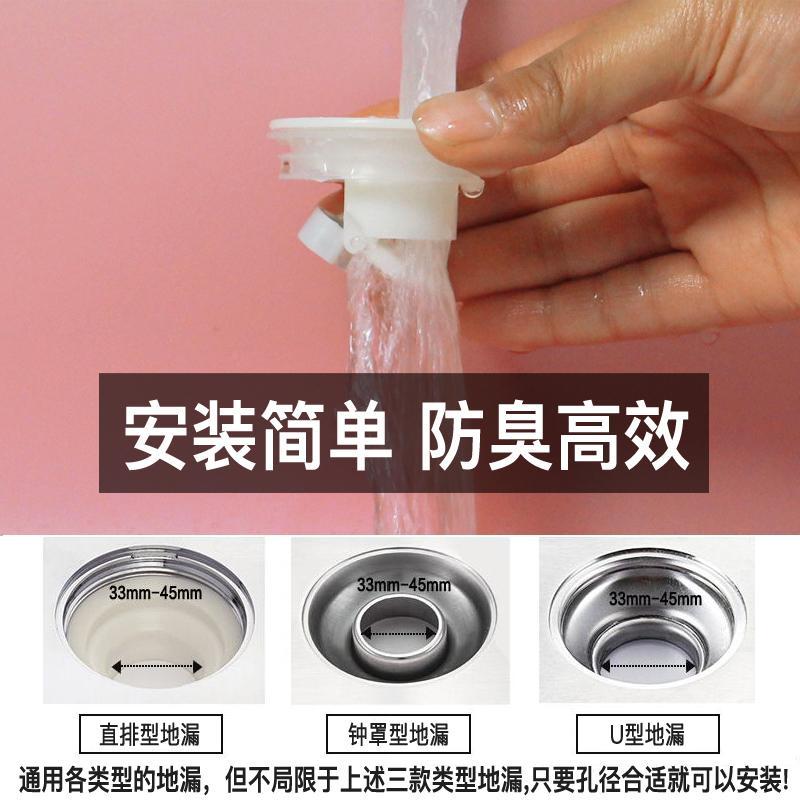 安装简单 防臭高效

33mm-45mm

33mm-45mm

33mm-45mm

直排型地漏

钟罩型地漏

U型地漏

通用各类型的地漏，但不局限于上述三款类型地漏,只要孔径合适就可以安装!