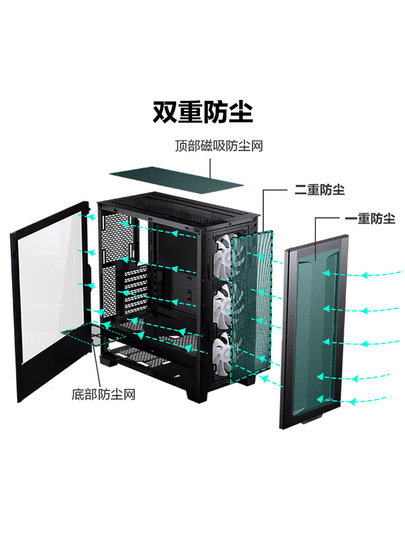 双重防尘

顶部磁吸防尘网

二重防尘

一重防尘

底部防尘网