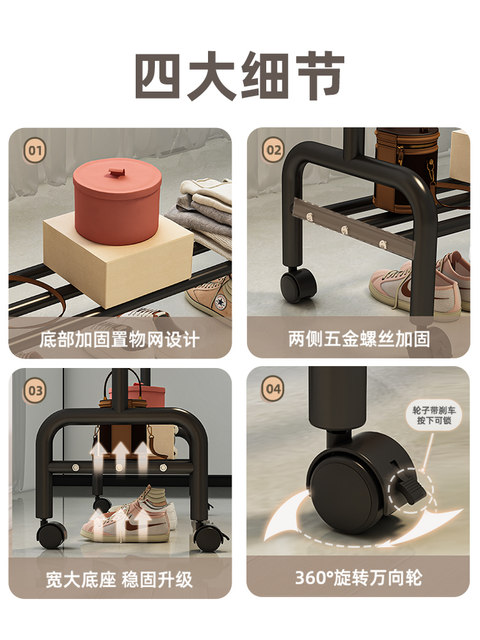 四大细节

01

底部加固置物网设计

02

两侧五金螺丝加固

03

宽大底座 稳固升级

04

轮子带刹车
按下可锁

360°旋转万向轮