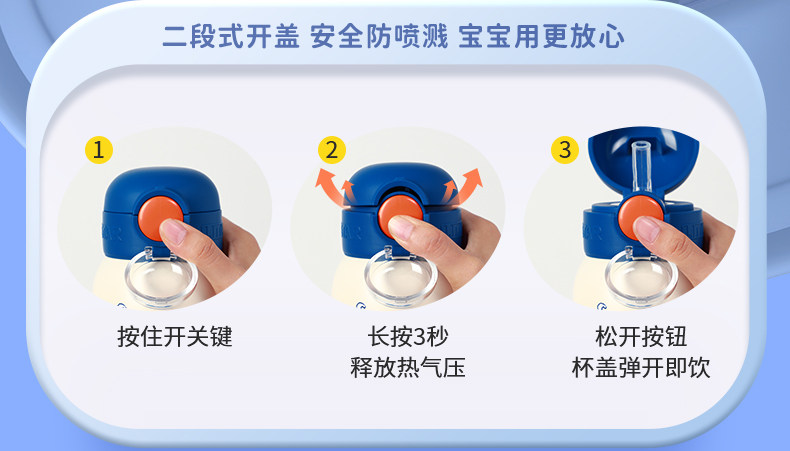 二段式开盖 安全防喷溅 宝宝用更放心

1

按住开关键

2

长按3秒
释放热气压

3

松开按钮
杯盖弹开即饮