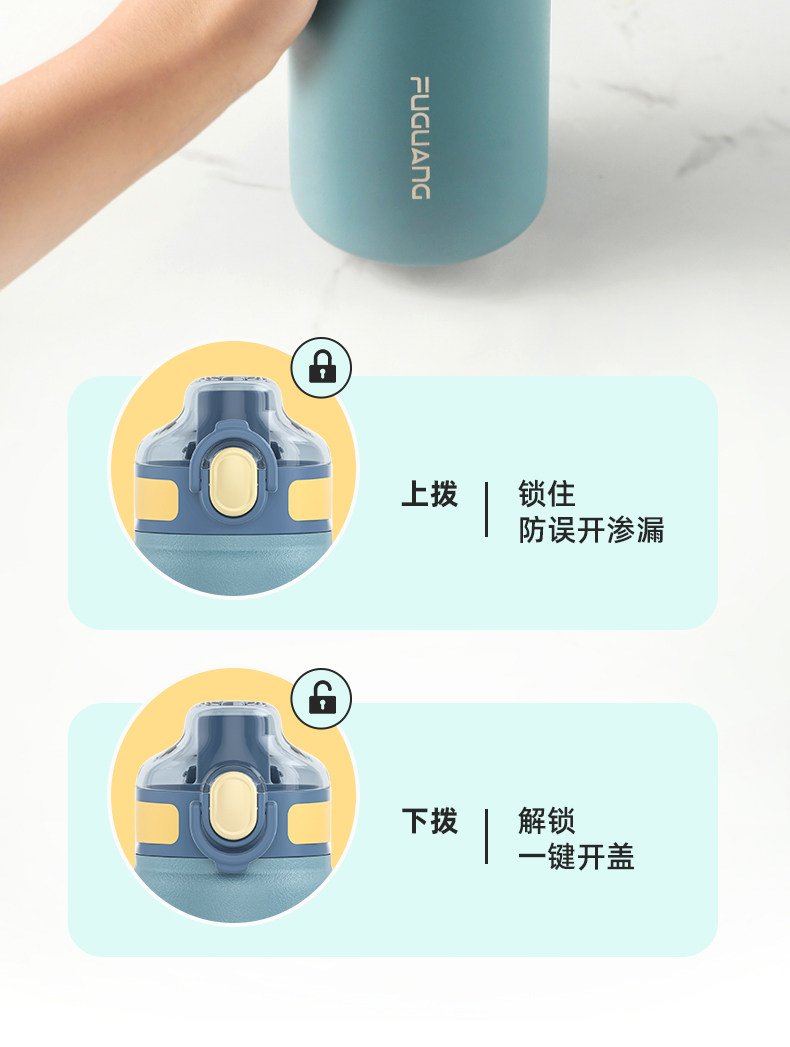 FUGUANG

上拨

锁住
防误开渗漏

下拨

解锁
一键开盖