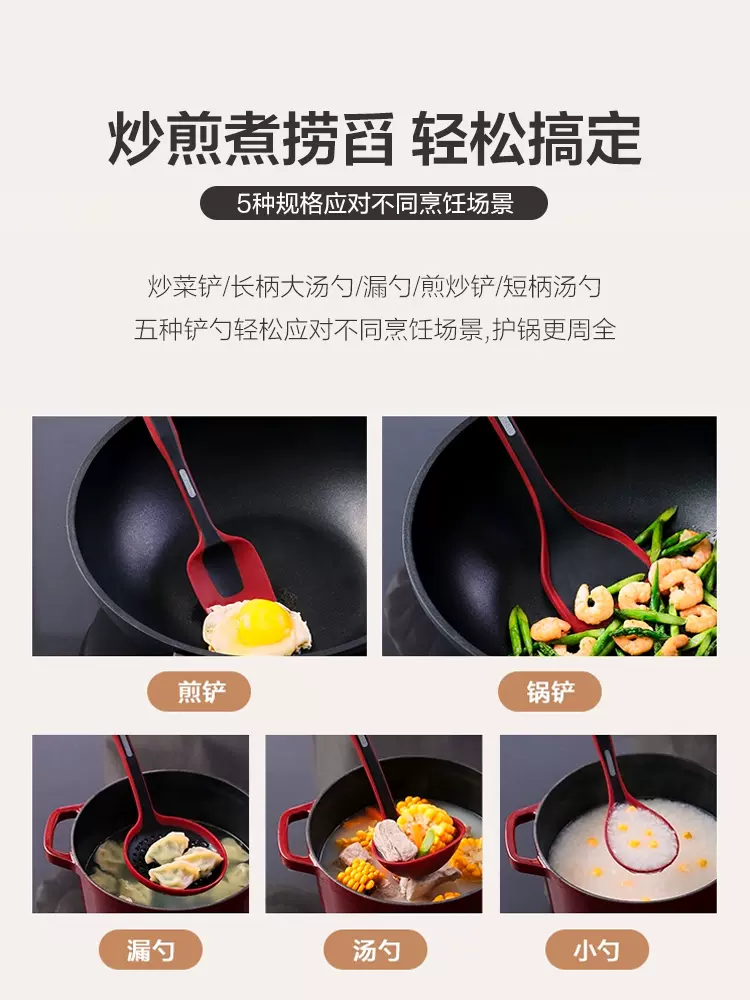 炒煎煮捞舀 轻松搞定

5种规格应对不同烹饪场景

炒菜铲/长柄大汤勺/漏勺/煎炒铲/短柄汤勺
五种铲勺轻松应对不同烹饪场景,护锅更周全

煎铲

锅铲

漏勺

汤勺

小勺