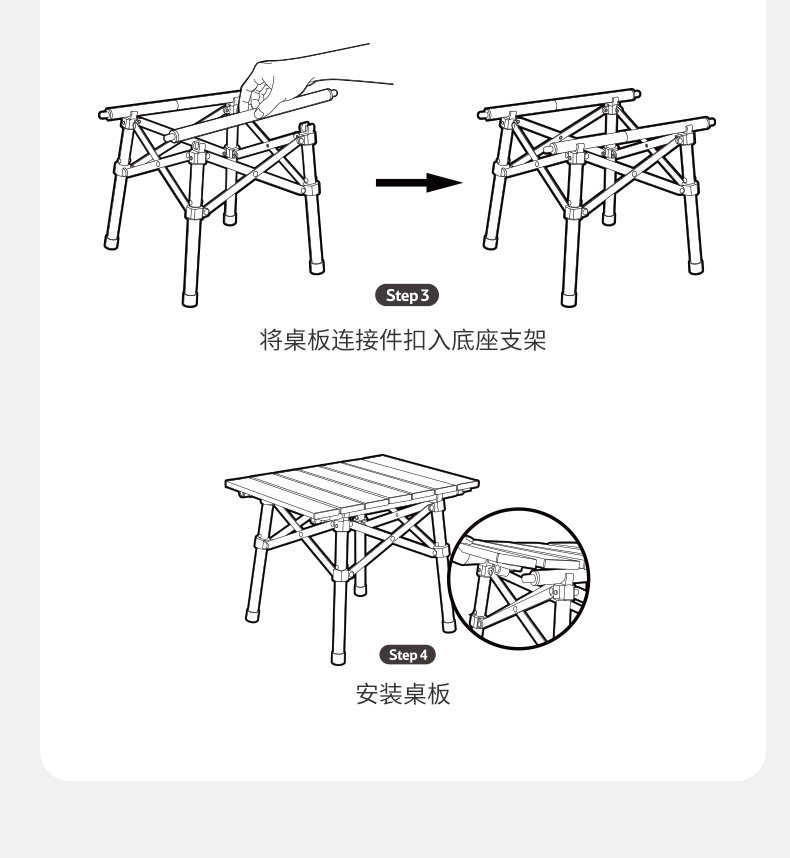 Step 3

将桌板连接件扣入底座支架

Step 4

安装桌板