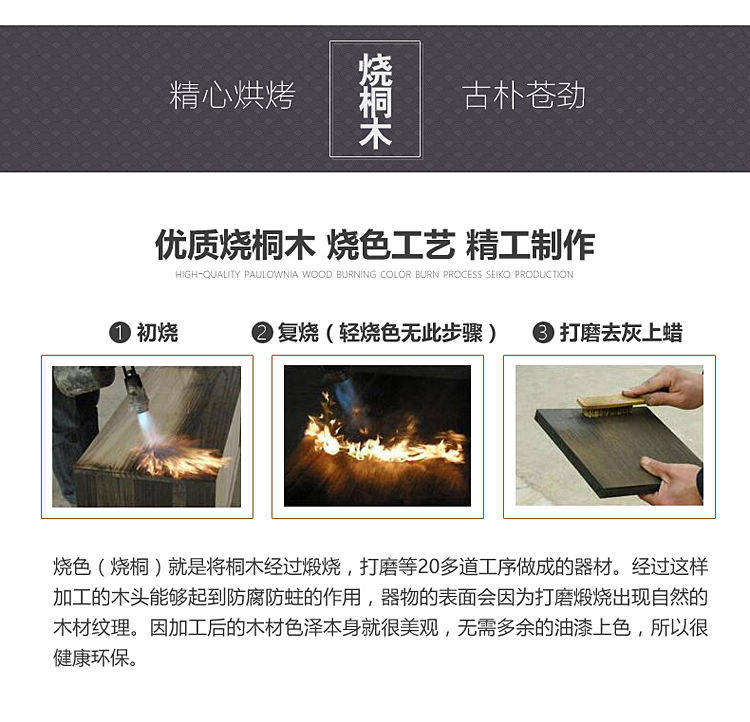 精心烘烤 烧桐木 古朴苍劲

优质烧桐木 烧色工艺 精工制作

HIGH-QUALITY PAULOWNIA WOOD BURNING COLOR BURN PROCESS SEIKO PRODUCTION

❶ 初烧 ❷ 复烧（轻烧色无此步骤） ❸ 打磨去灰上蜡

烧色（烧桐）就是将桐木经过煅烧，打磨等20多道工序做成的器材。经过这样加工的木头能够起到防腐防蛀的作用，器物的表面会因为打磨煅烧出现自然的木材纹理。因加工后的木材色泽本身就很美观，无需多余的油漆上色，所以很健康环保。